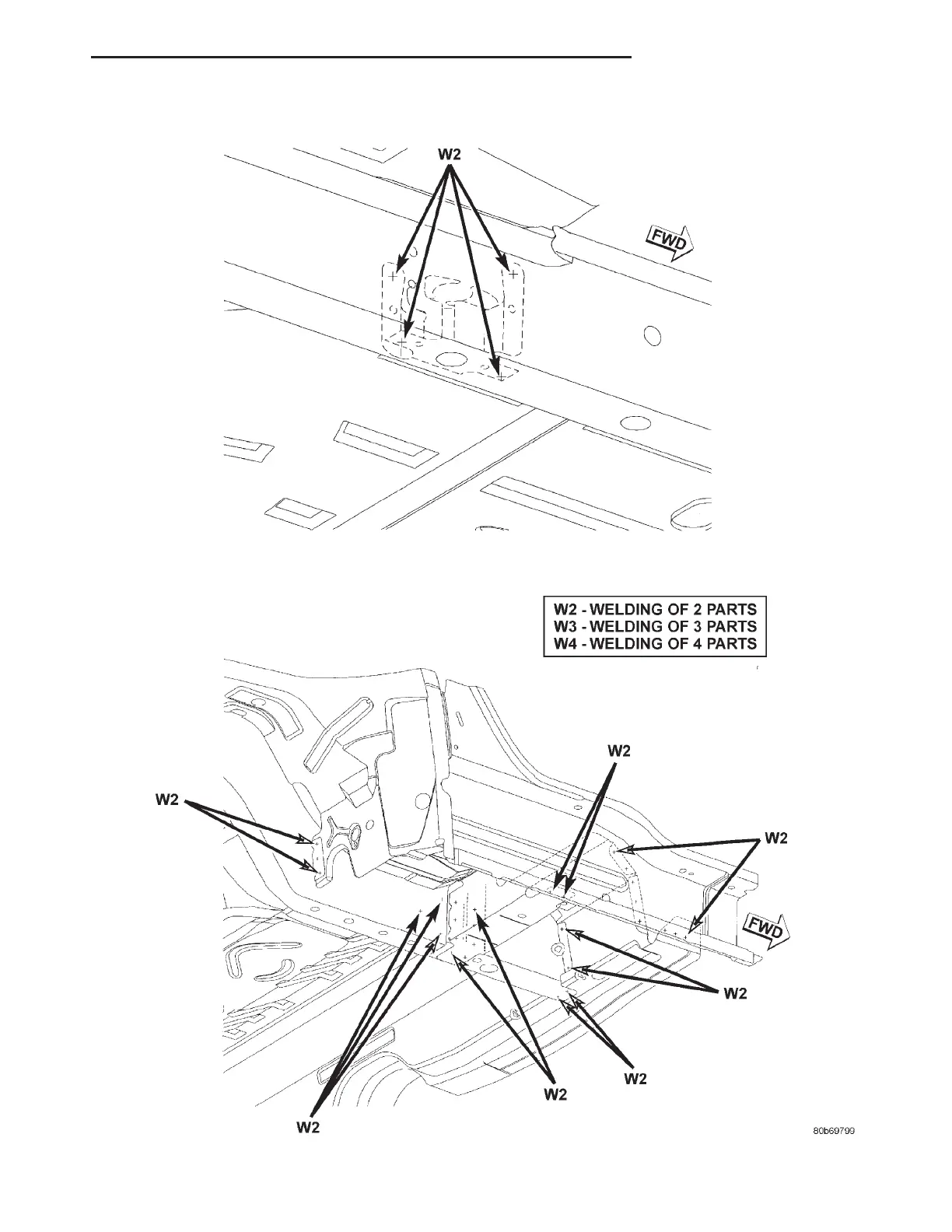 W2

FWD

W2 - WELDING OF 2 PARTS
W3 - WELDING OF 3 PARTS
W4 - WELDING OF 4 PARTS

W2

W2

W2

FWD

W2

W2

W2

W2

80b69799