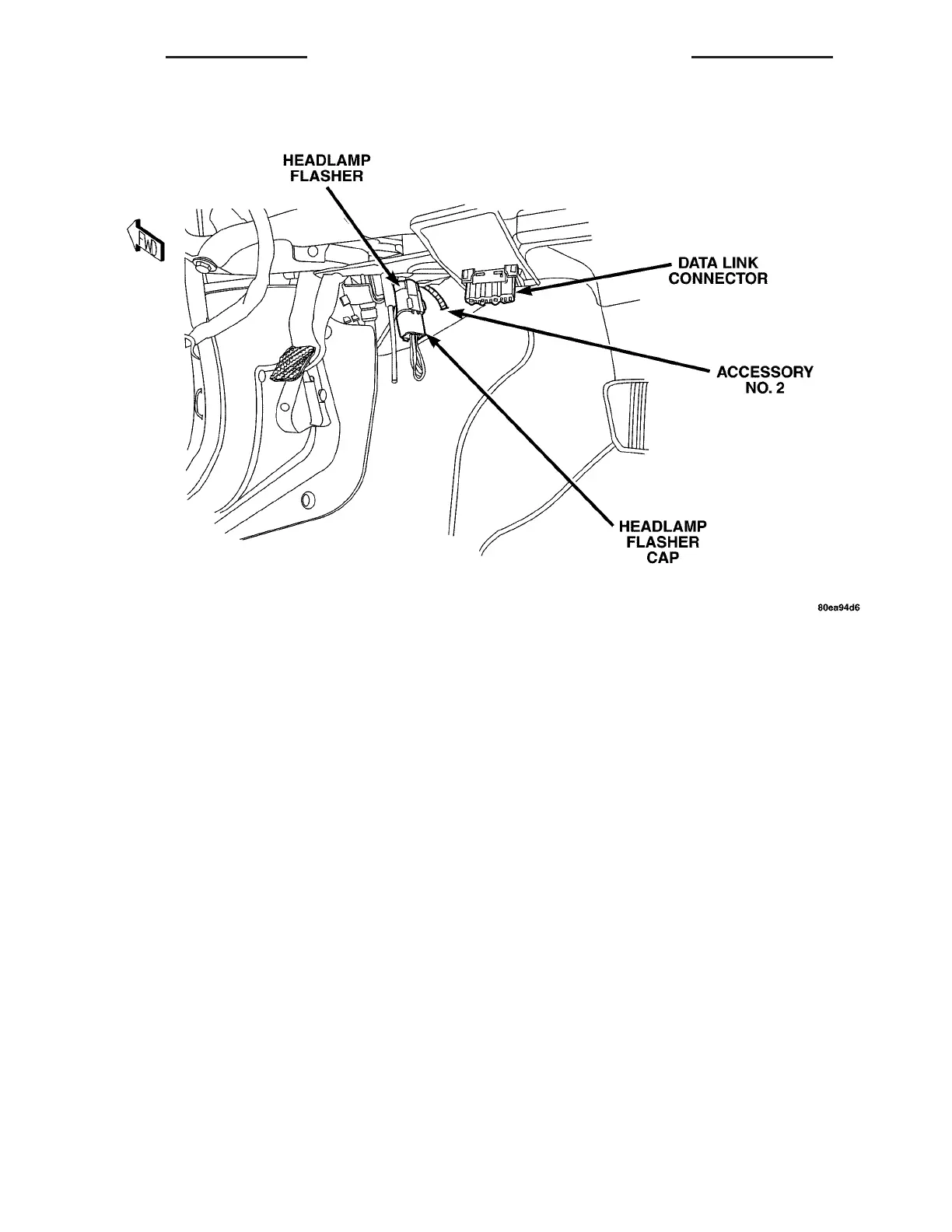 HEADLAMP FLASHER

FWD

DATA LINK CONNECTOR

ACCESSORY NO. 2

HEADLAMP FLASHER CAP

80ea94d6