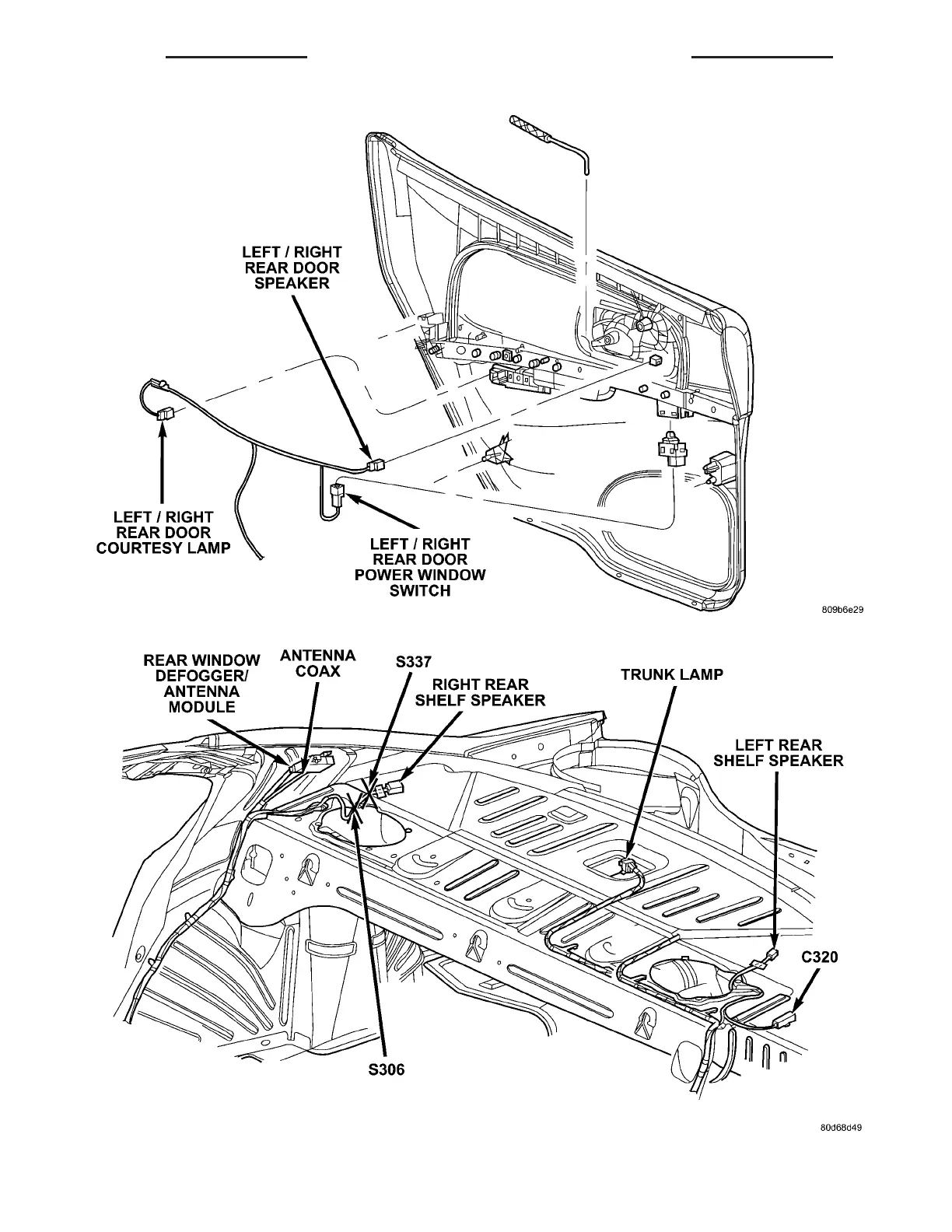 LEFT / RIGHT REAR DOOR SPEAKER

LEFT / RIGHT REAR DOOR COURTESY LAMP

LEFT / RIGHT REAR DOOR POWER WINDOW SWITCH

809b6e29

REAR WINDOW DEFOGGER/ ANTENNA MODULE

ANTENNA COAX

S337

RIGHT REAR SHELF SPEAKER

TRUNK LAMP

LEFT REAR SHELF SPEAKER

C320

S306

80d68d49