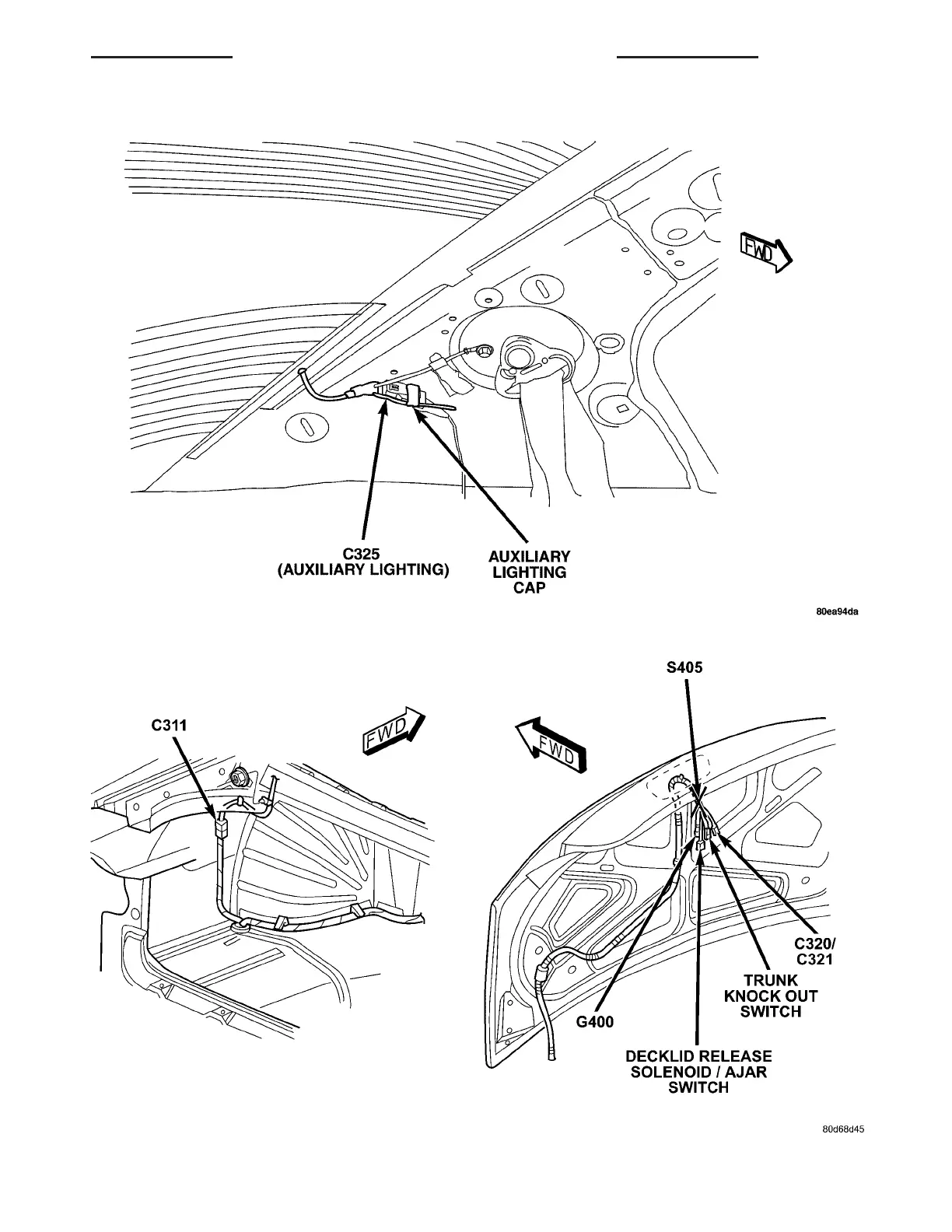 FWD

C325
(AUXILIARY LIGHTING)

AUXILIARY
LIGHTING
CAP

80ea94da

C311

FWD

S405

FWD

C320/
C321

TRUNK
KNOCK OUT
SWITCH

G400

DECKLID RELEASE
SOLENOID / AJAR
SWITCH

80d68d45