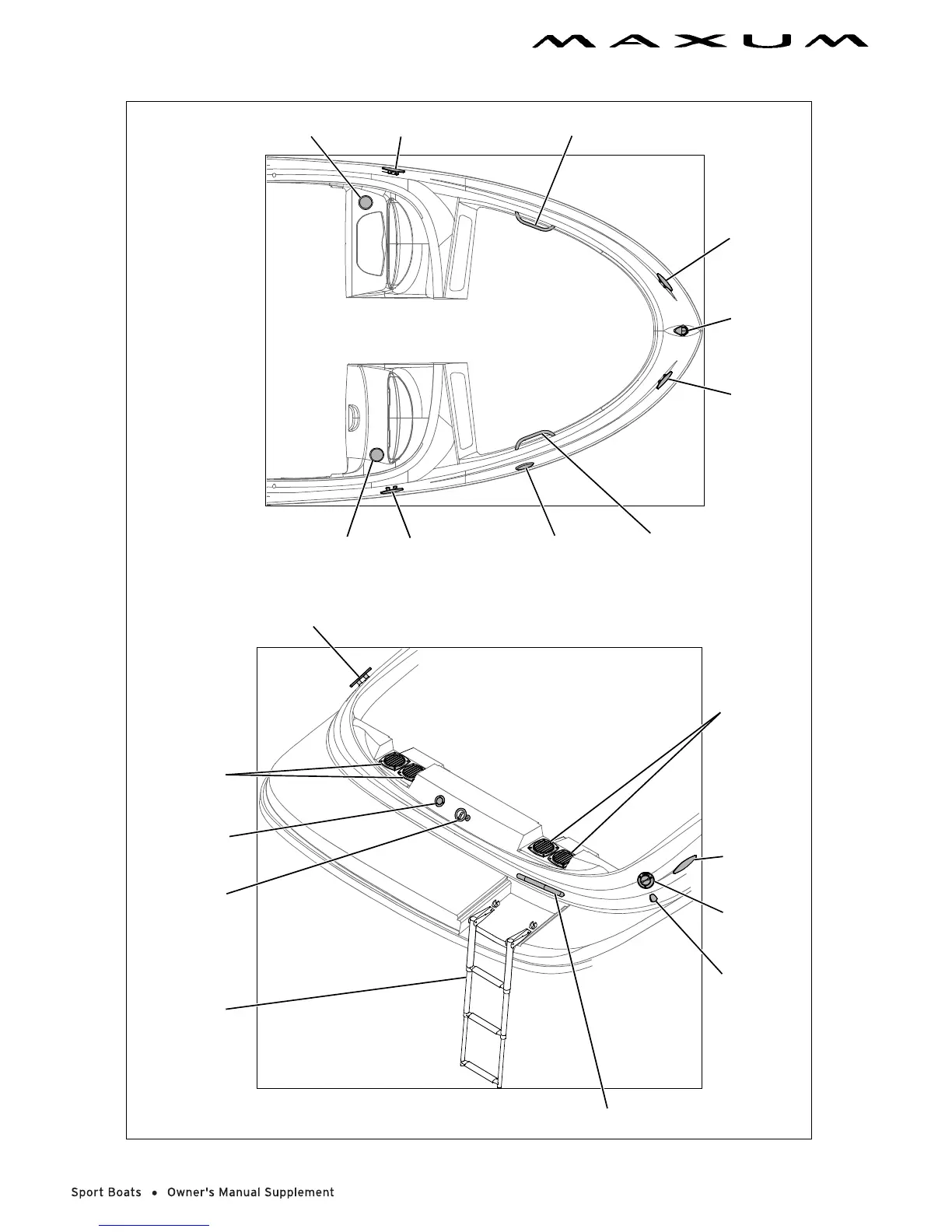 MAXUM

Sport Boats • Owner's Manual Supplement