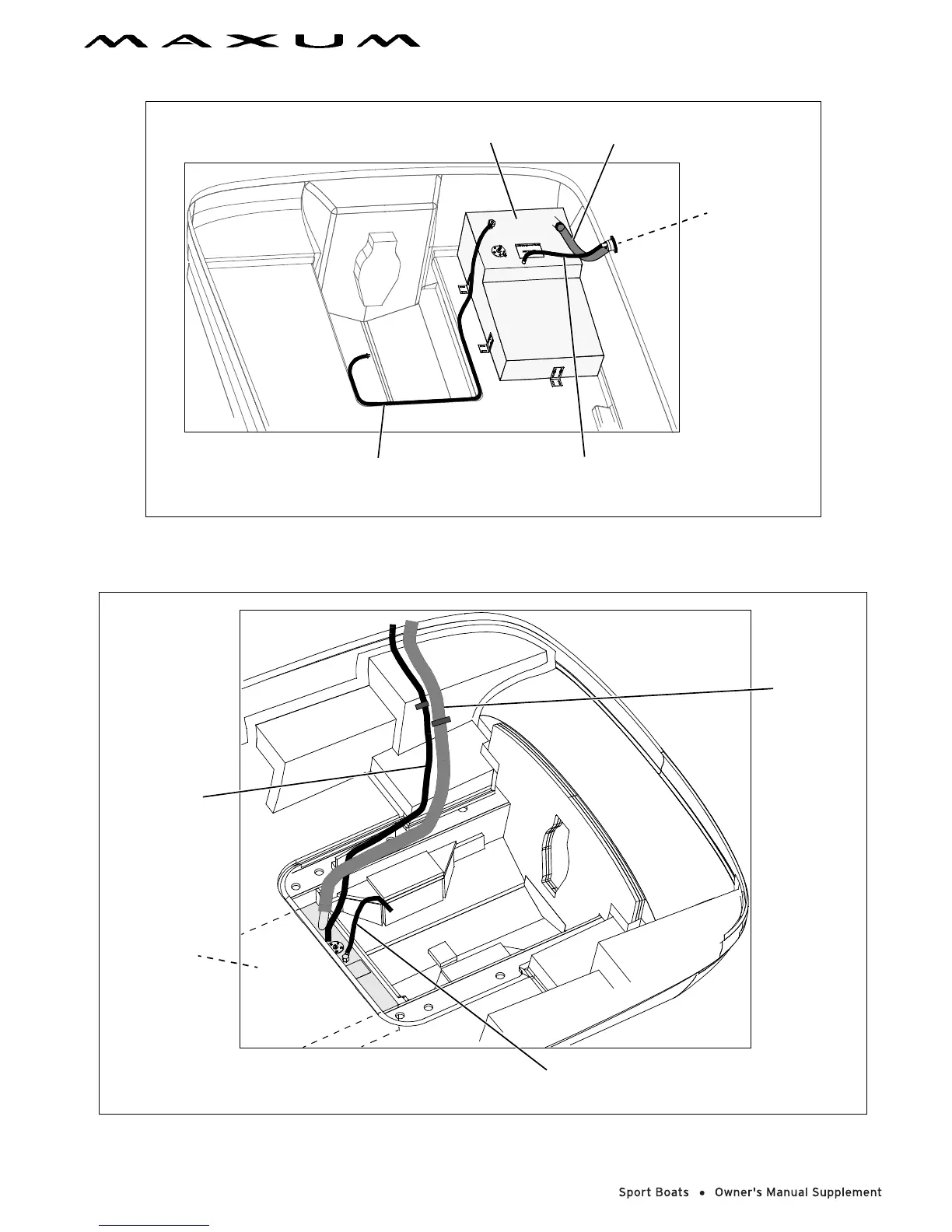 MAXUM

Sport Boats • Owner's Manual Supplement