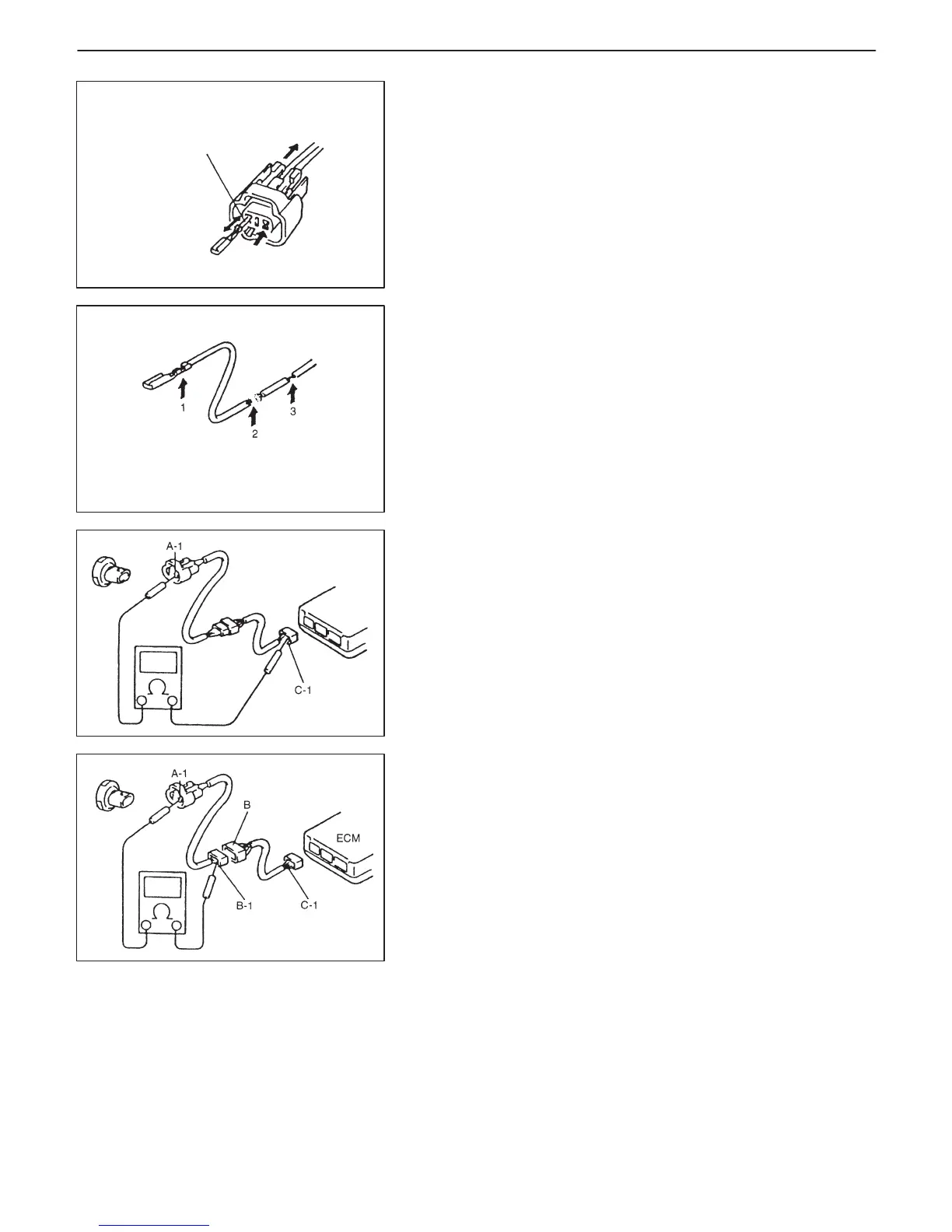 1

2

3

A-1

C-1

A-1

B

ECM

B-1

C-1