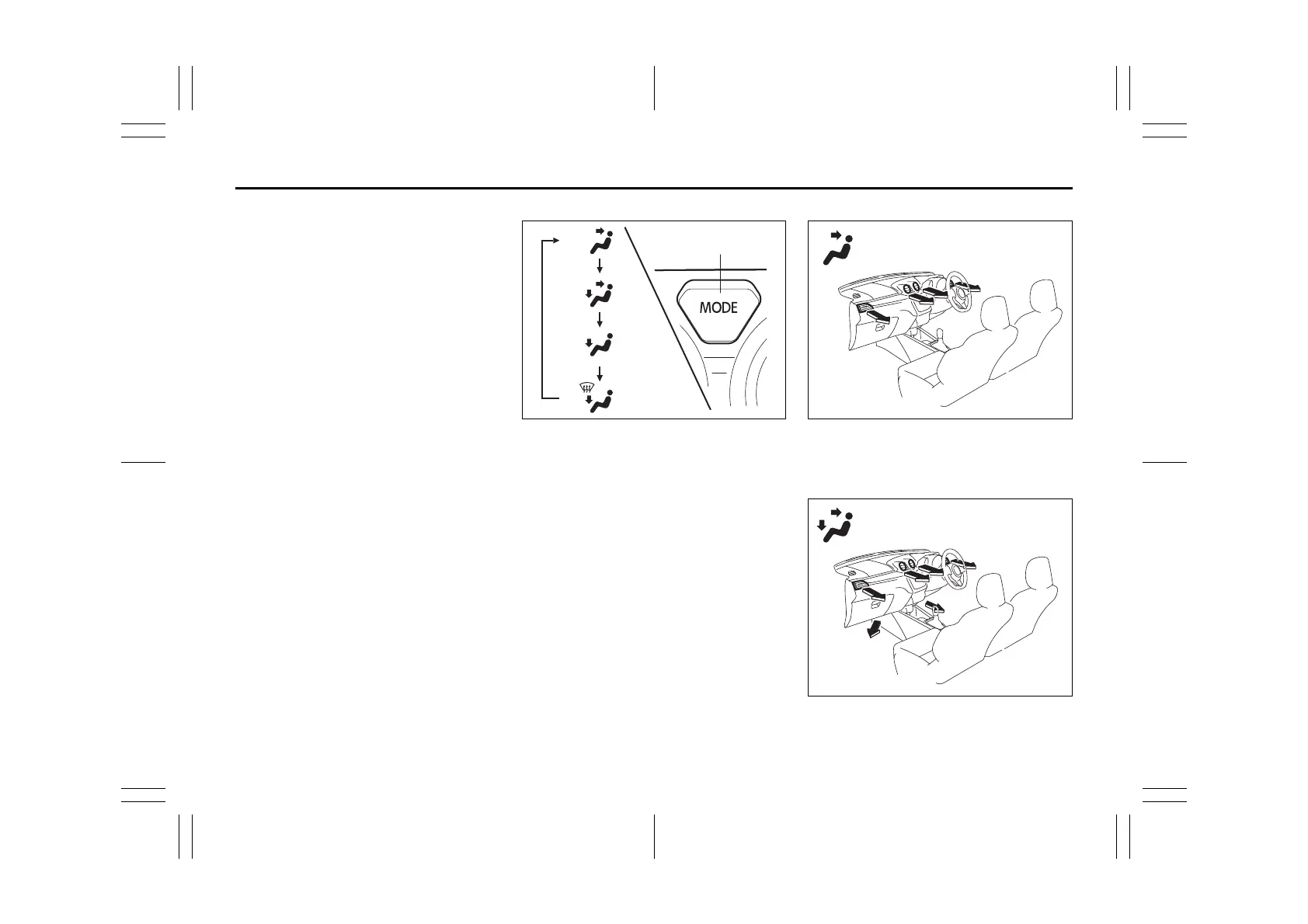 MODE