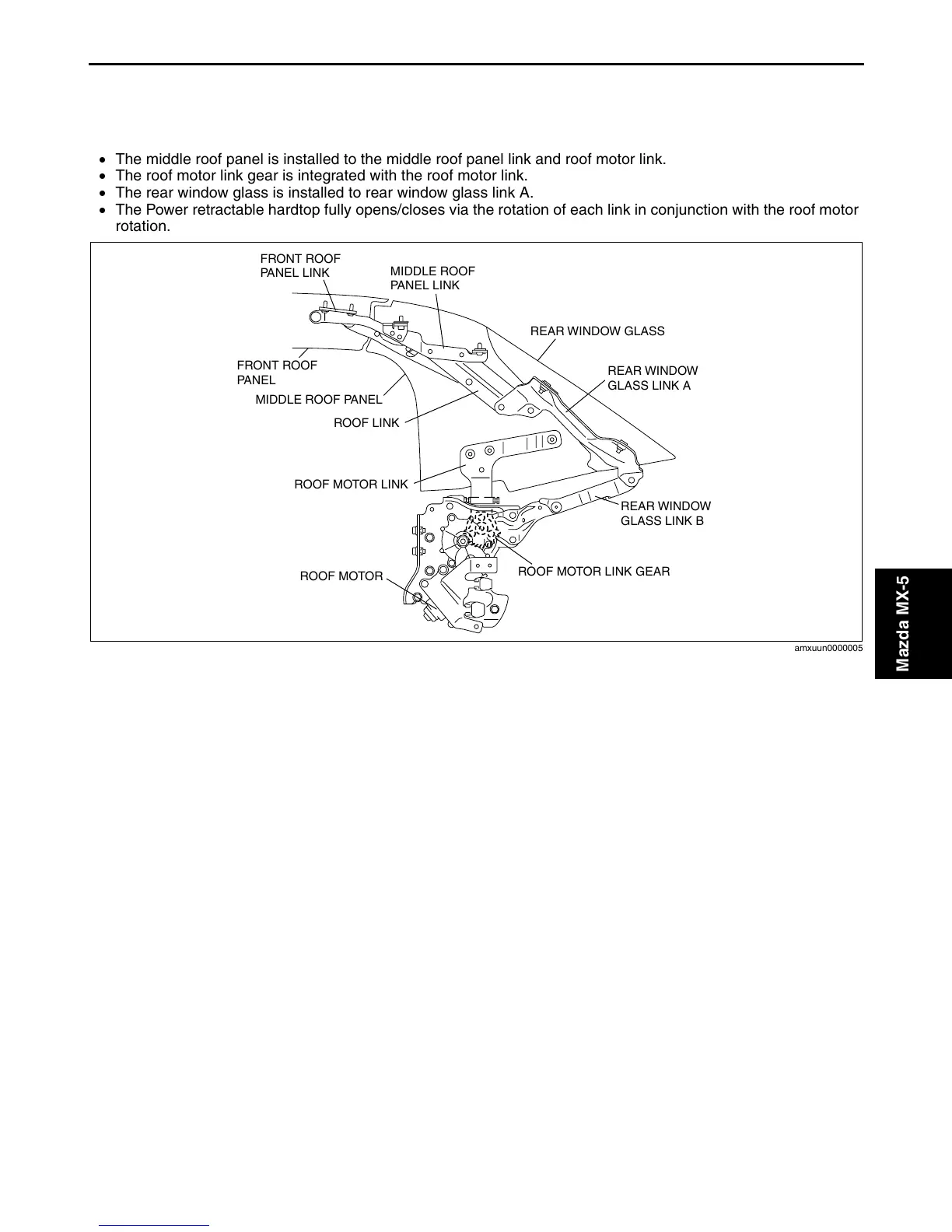 • The middle roof panel is installed to the middle roof panel link and roof motor link.
• The roof motor link gear is integrated with the roof motor link.
• The rear window glass is installed to rear window glass link A.
• The Power retractable hardtop fully opens/closes via the rotation of each link in conjunction with the roof motor rotation.

FRONT ROOF PANEL LINK
MIDDLE ROOF PANEL LINK
REAR WINDOW GLASS
FRONT ROOF PANEL
REAR WINDOW GLASS LINK A
MIDDLE ROOF PANEL
ROOF LINK
ROOF MOTOR LINK
REAR WINDOW GLASS LINK B
ROOF MOTOR
ROOF MOTOR LINK GEAR

amxuun0000005

Mazda MX-5