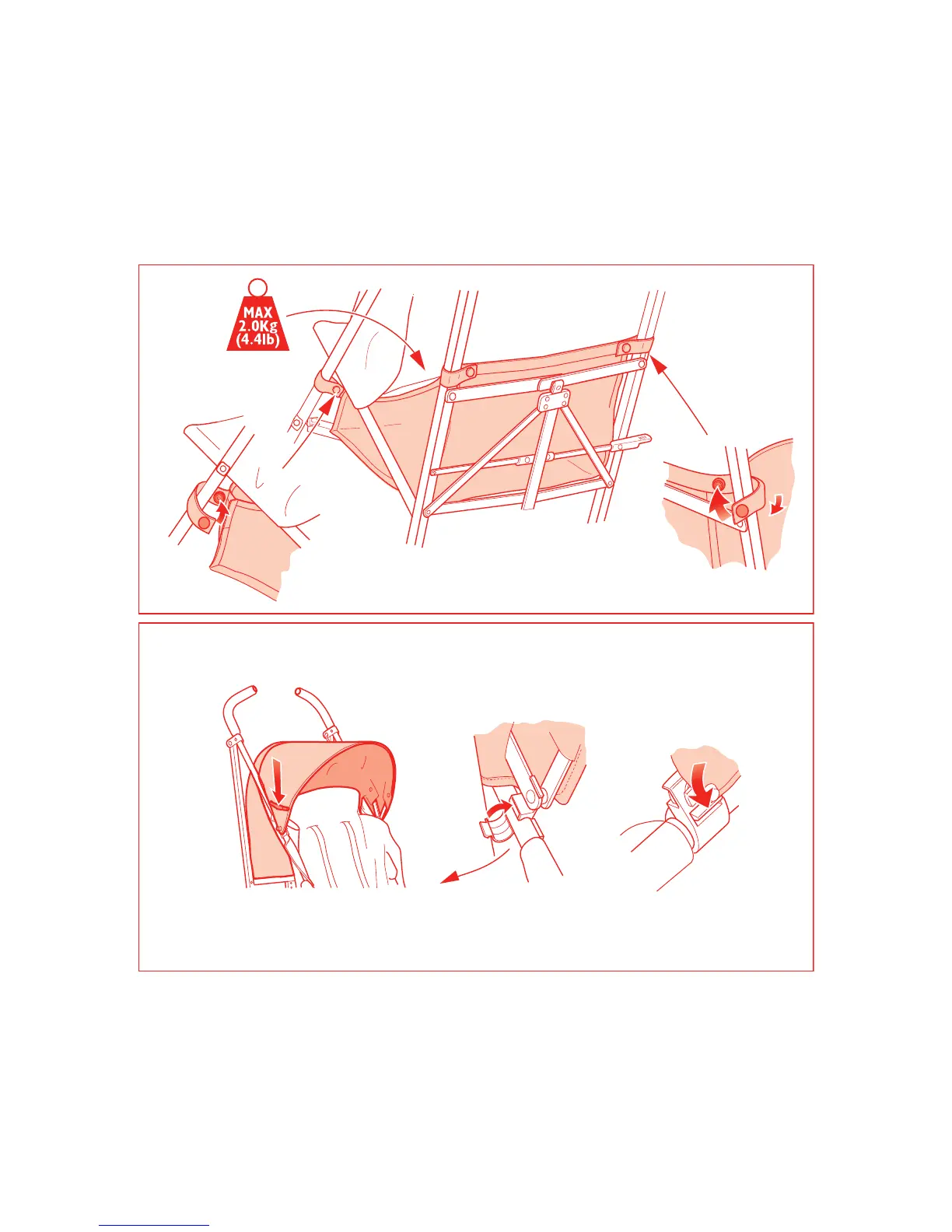 MAX
2.0Kg
(4.4lb)