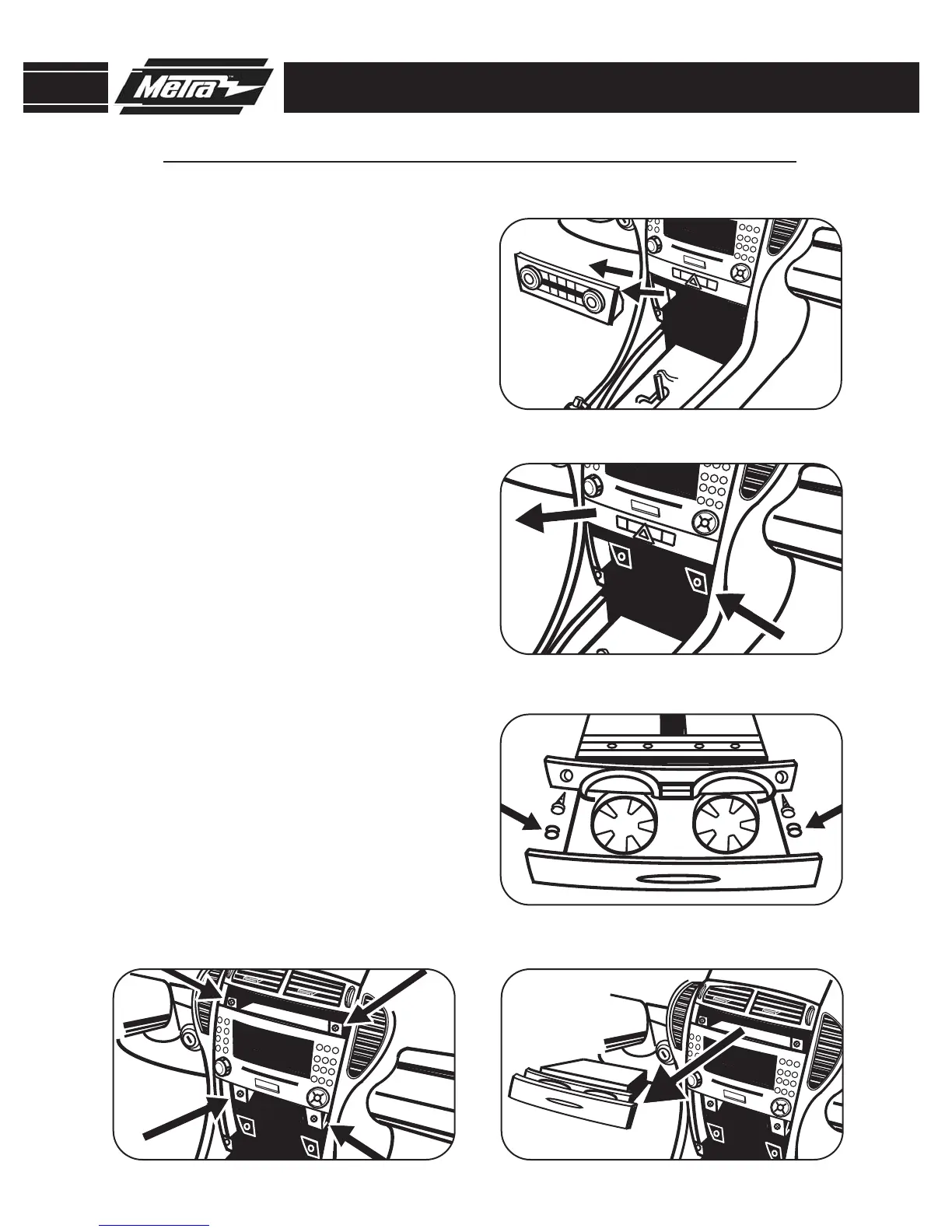 Metra™