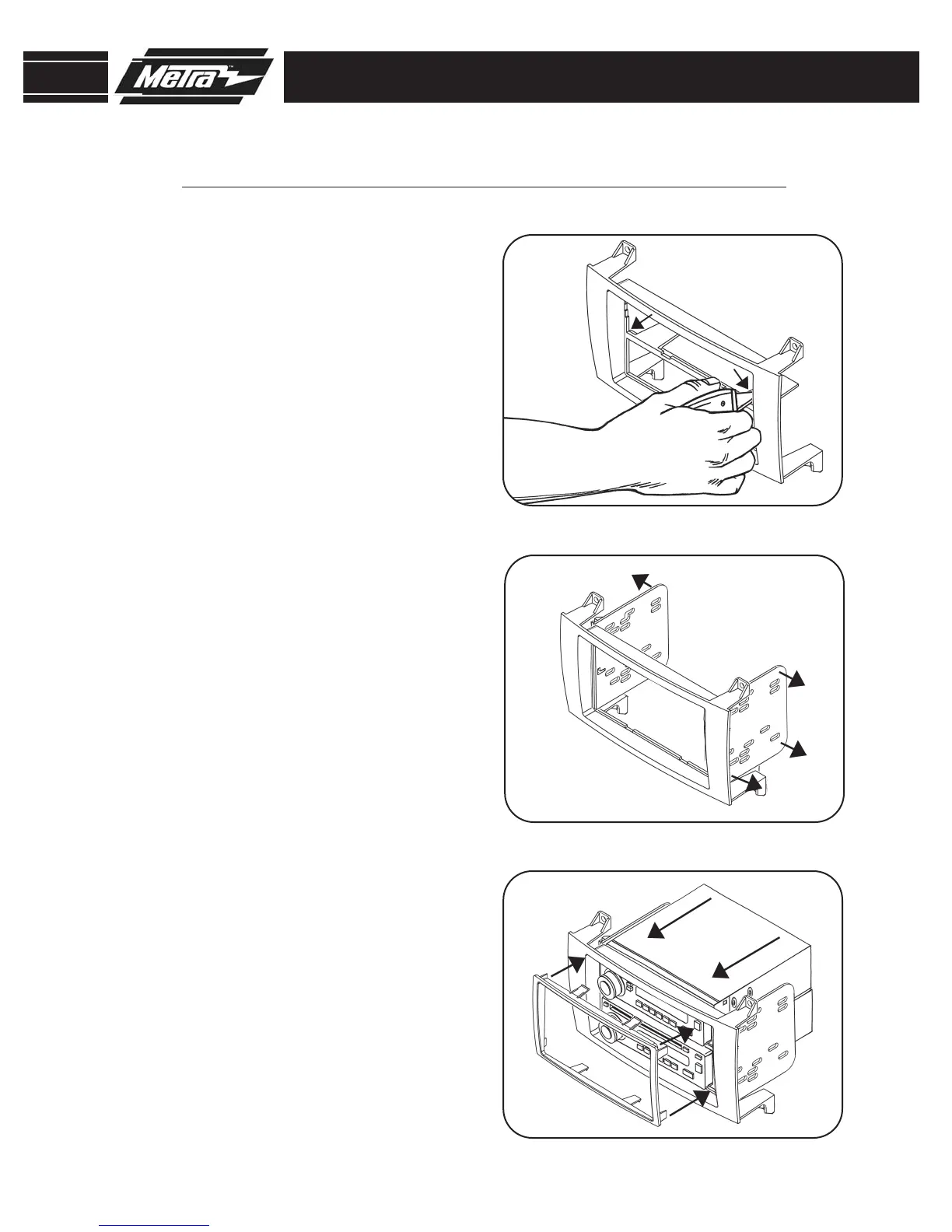 Metra™