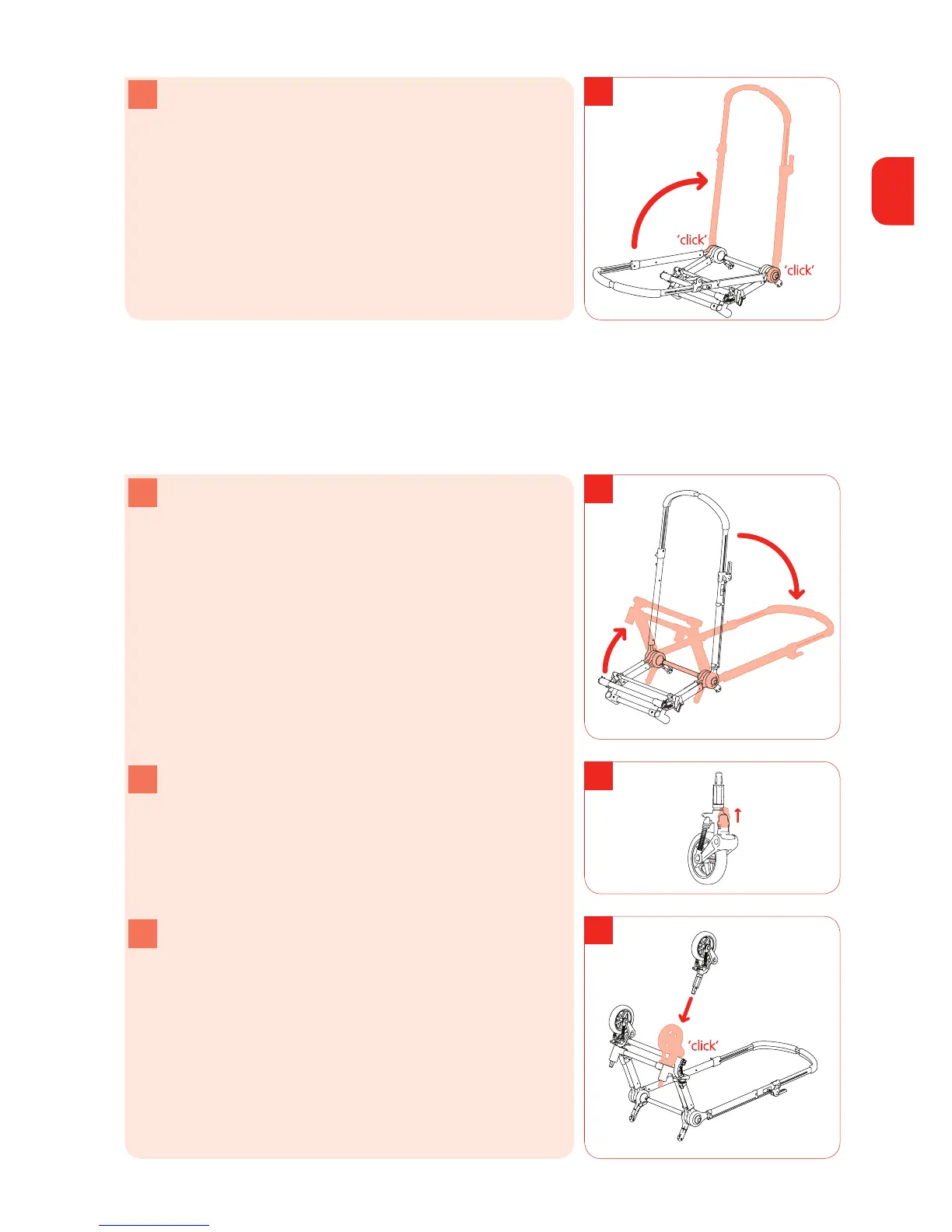 'click'

'click'

'click'