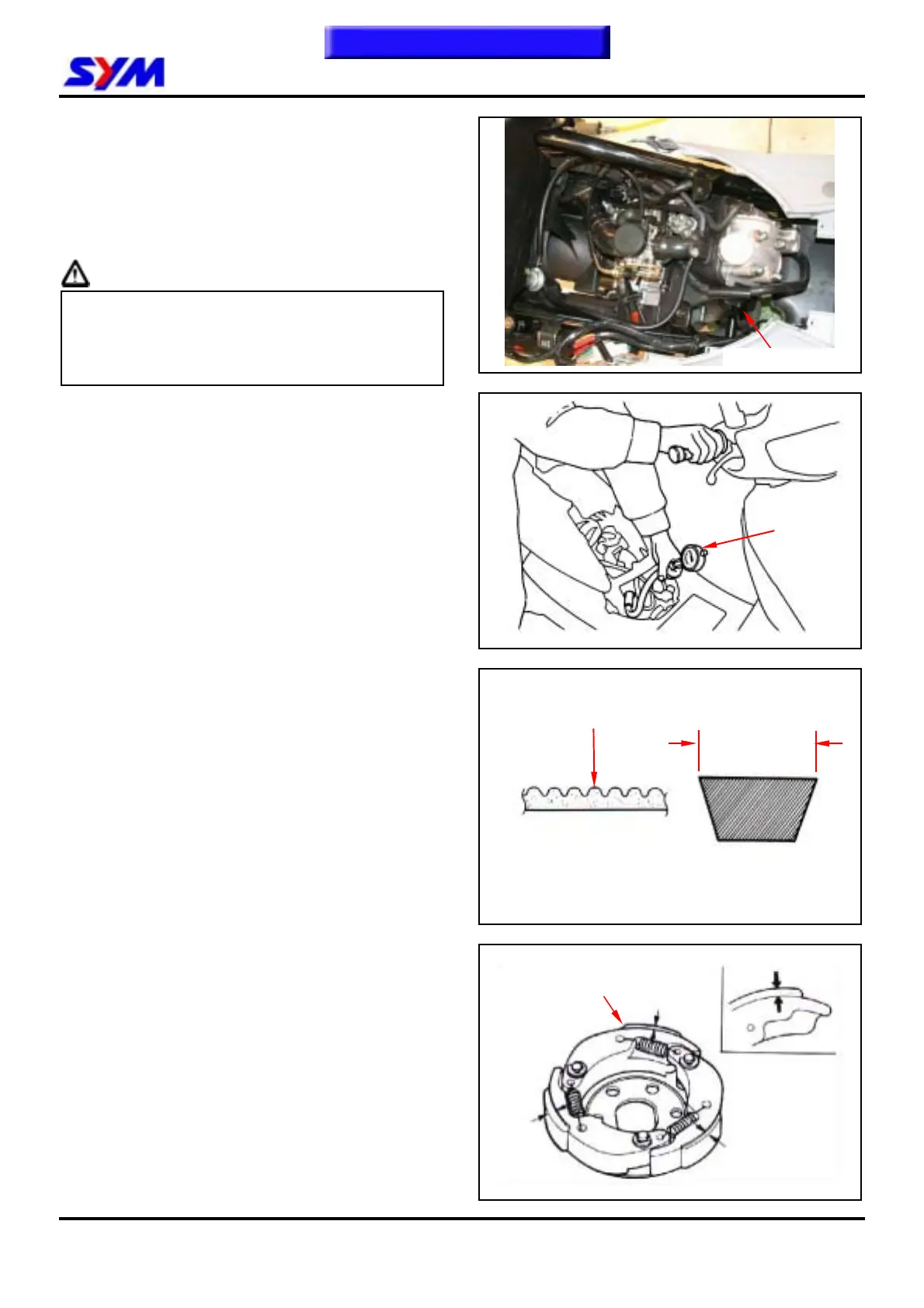 SYM