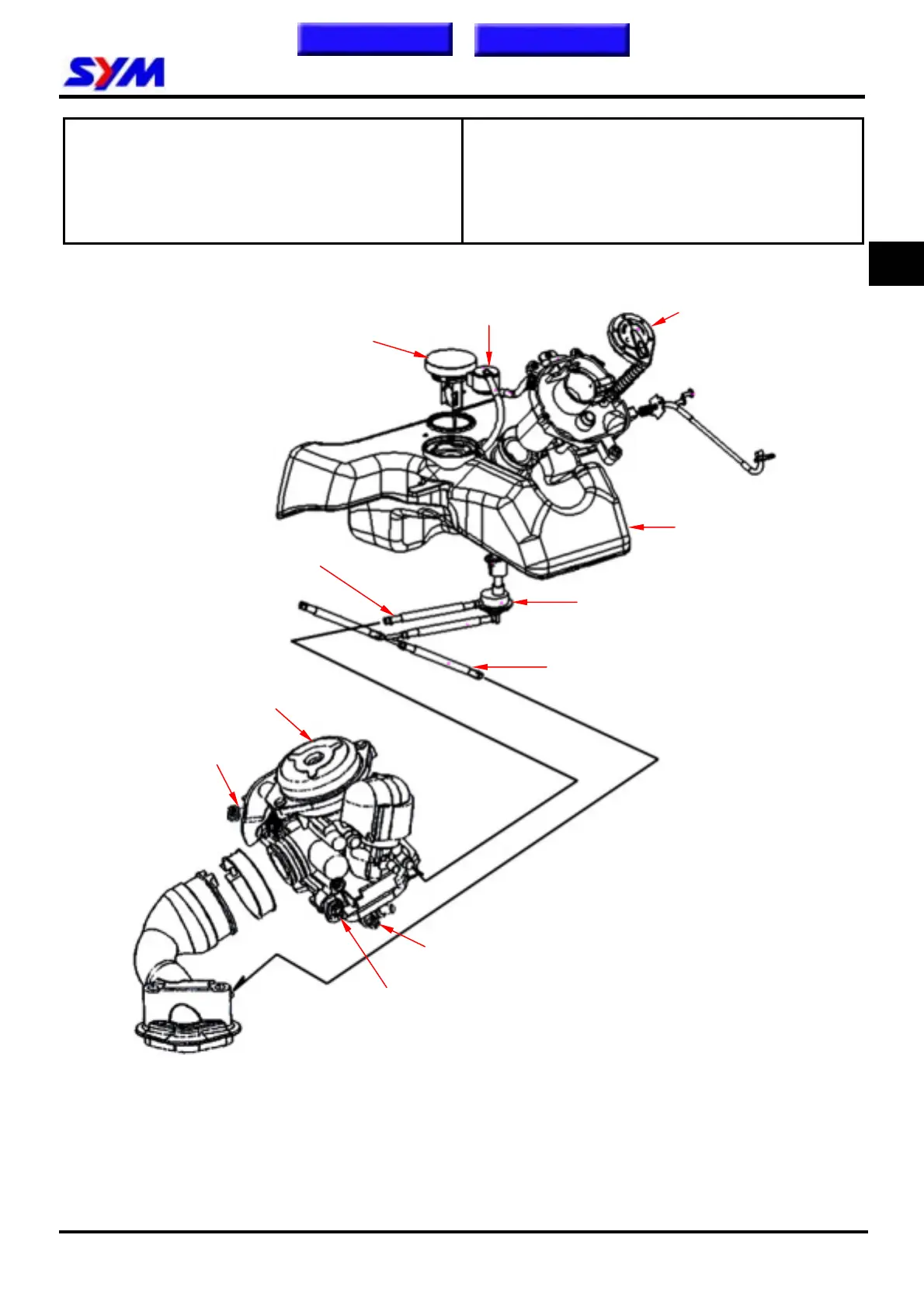 SYM