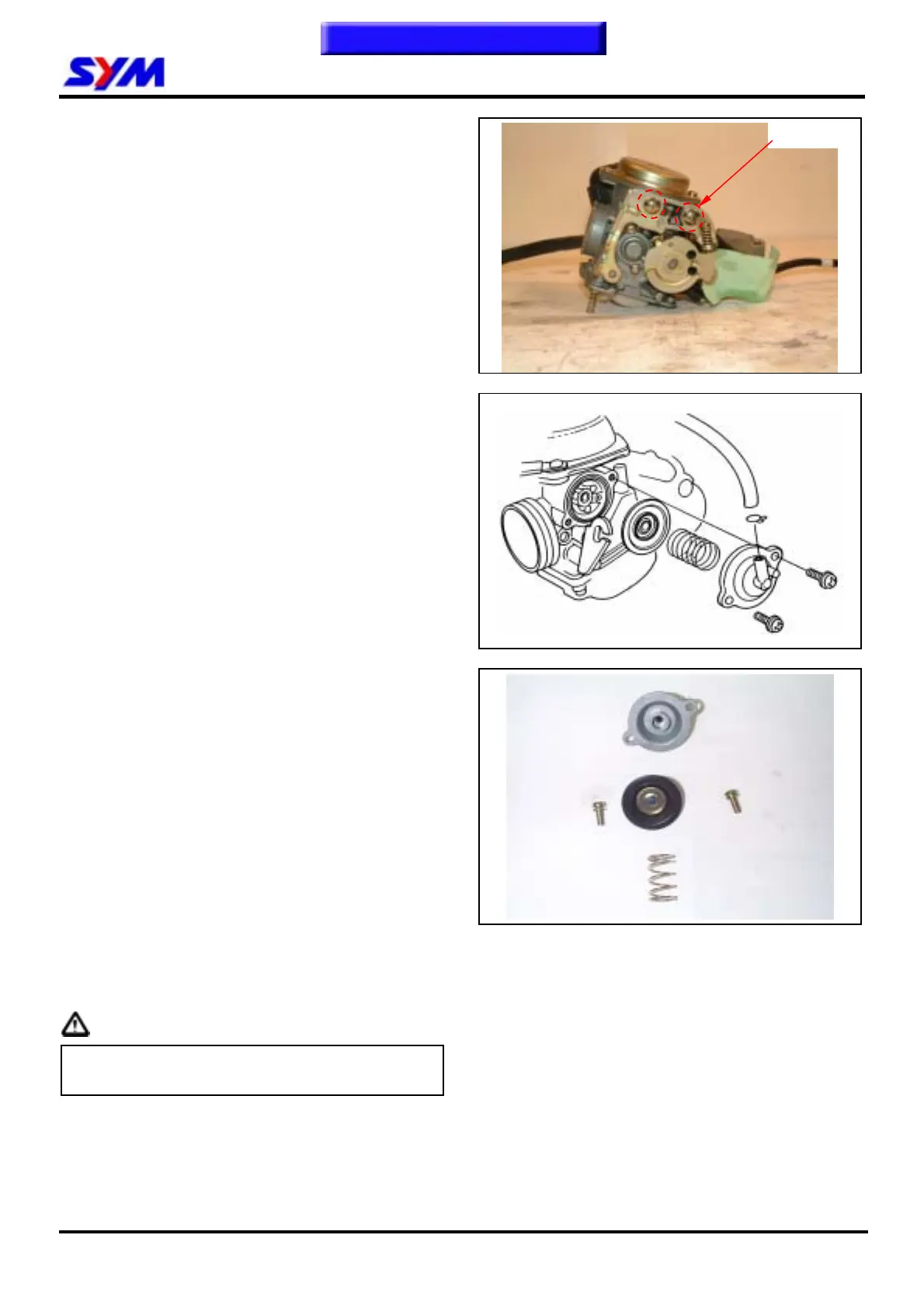 SYM