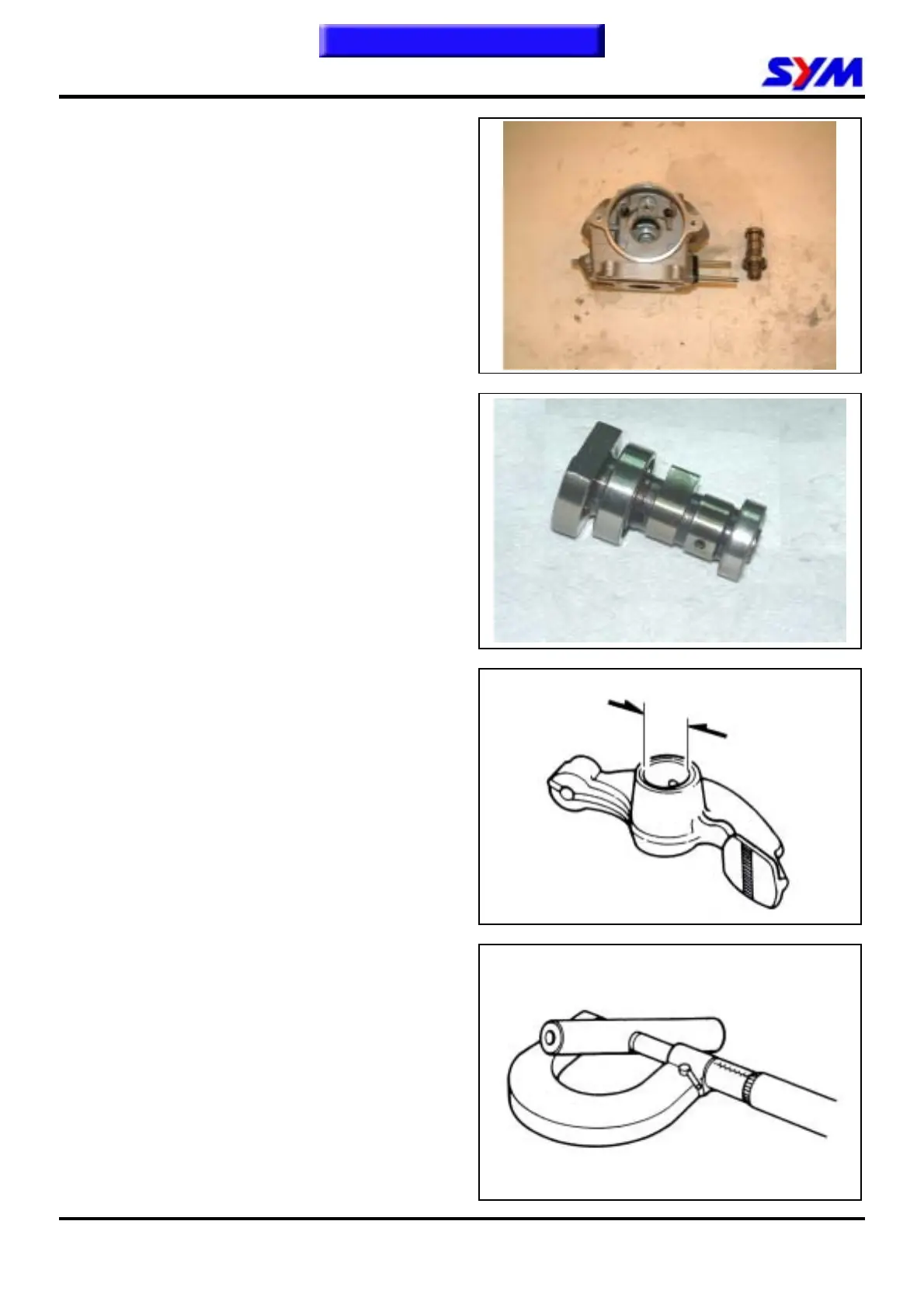 SYM