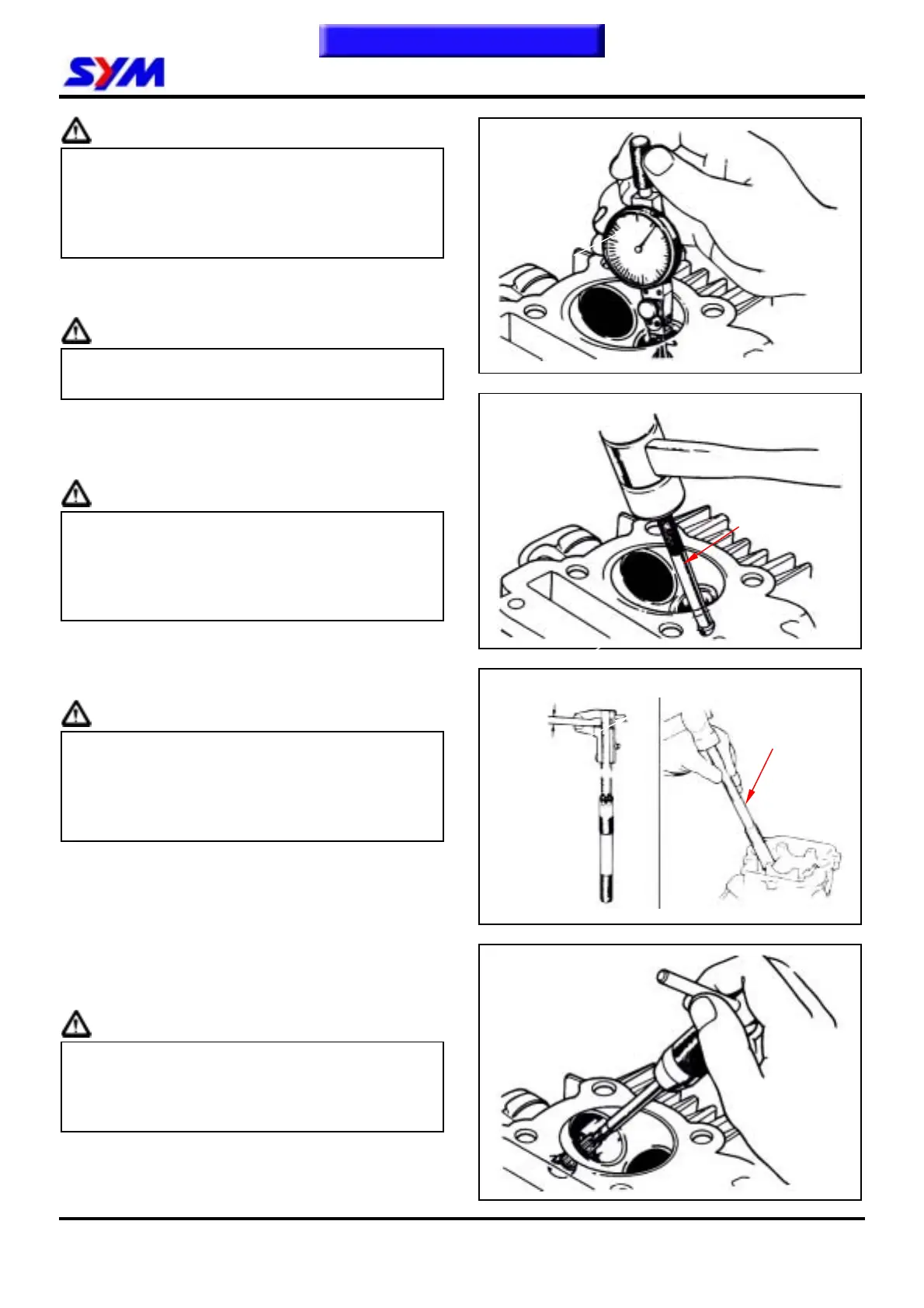 SYM