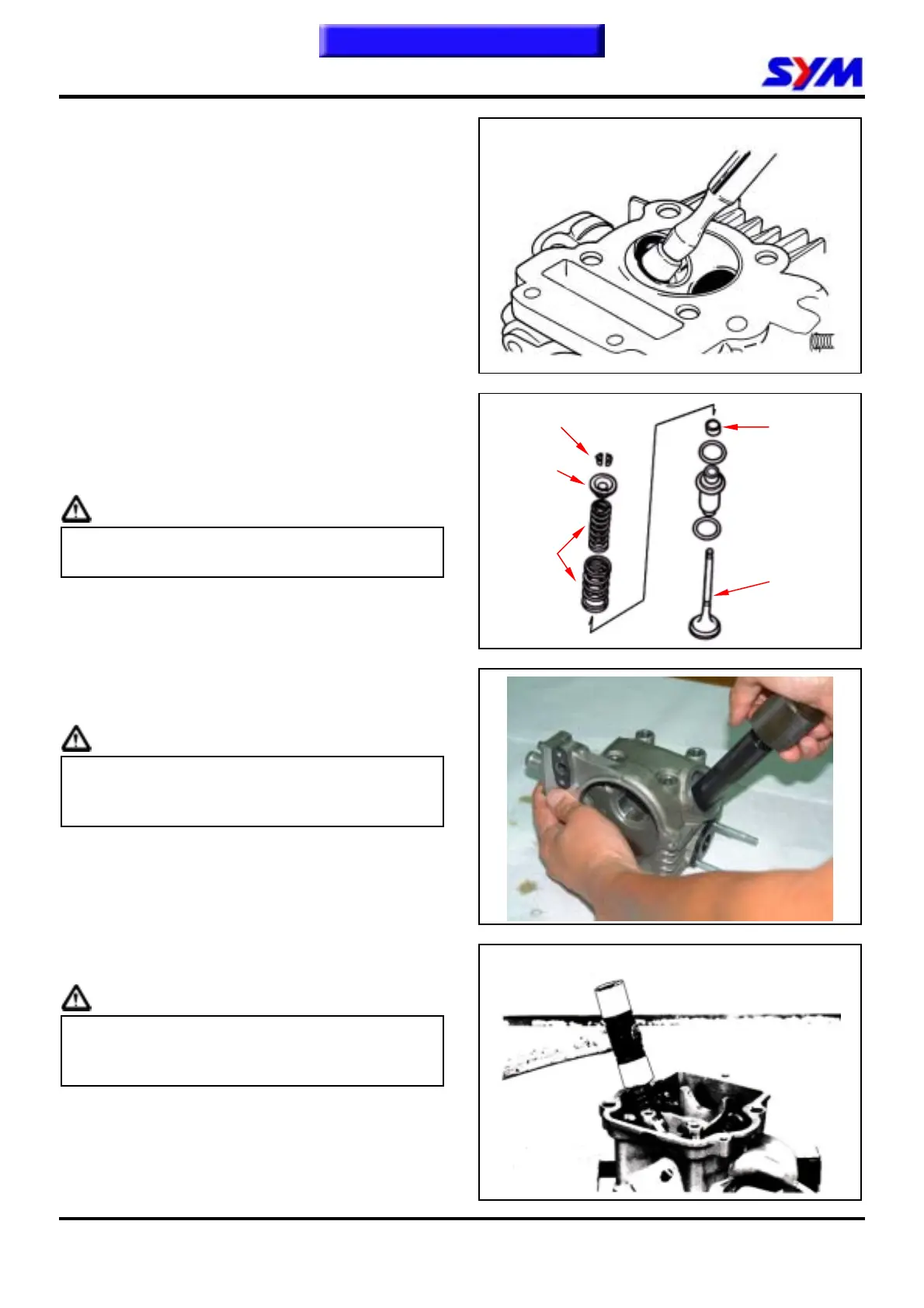 SYM