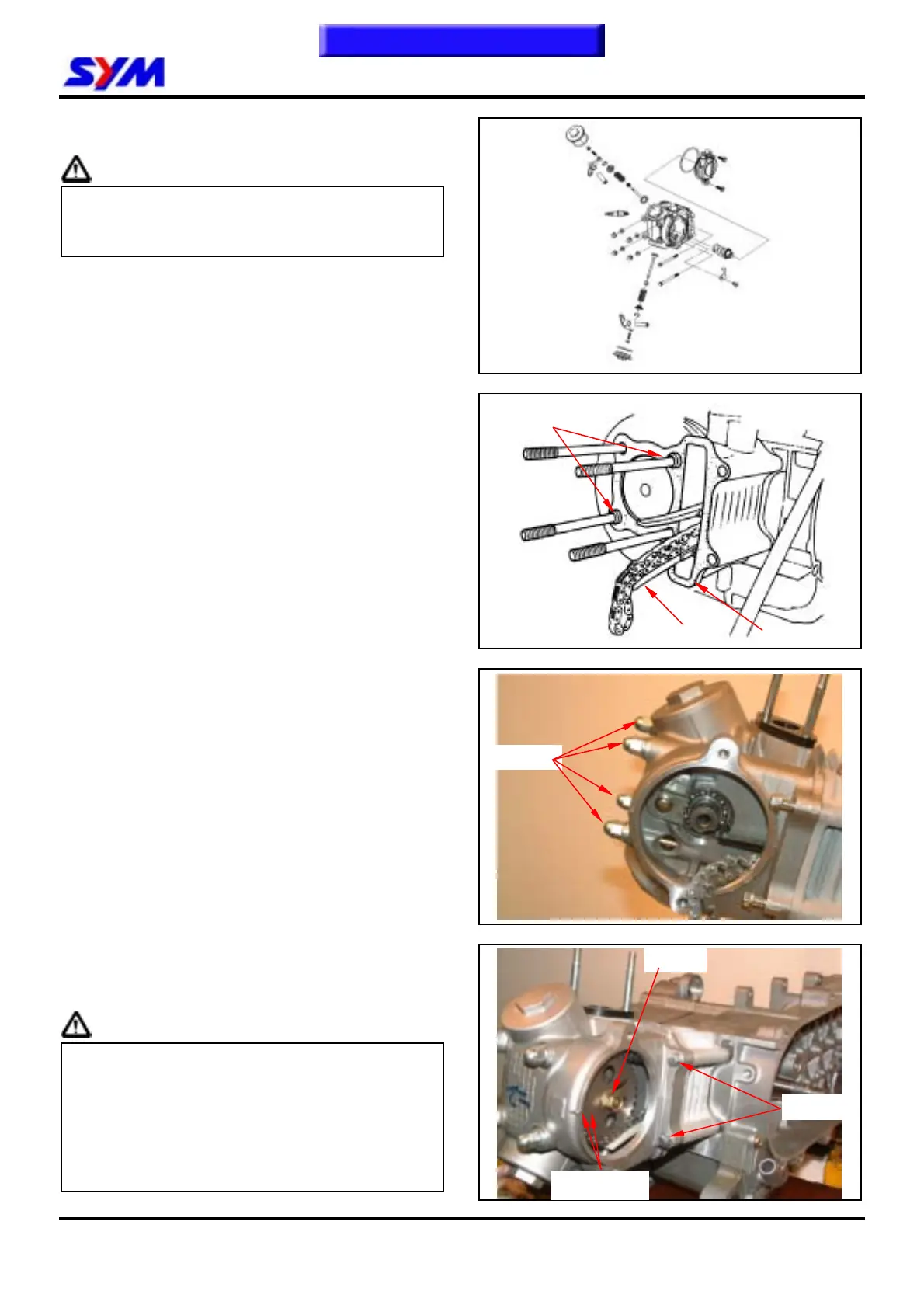 SYM