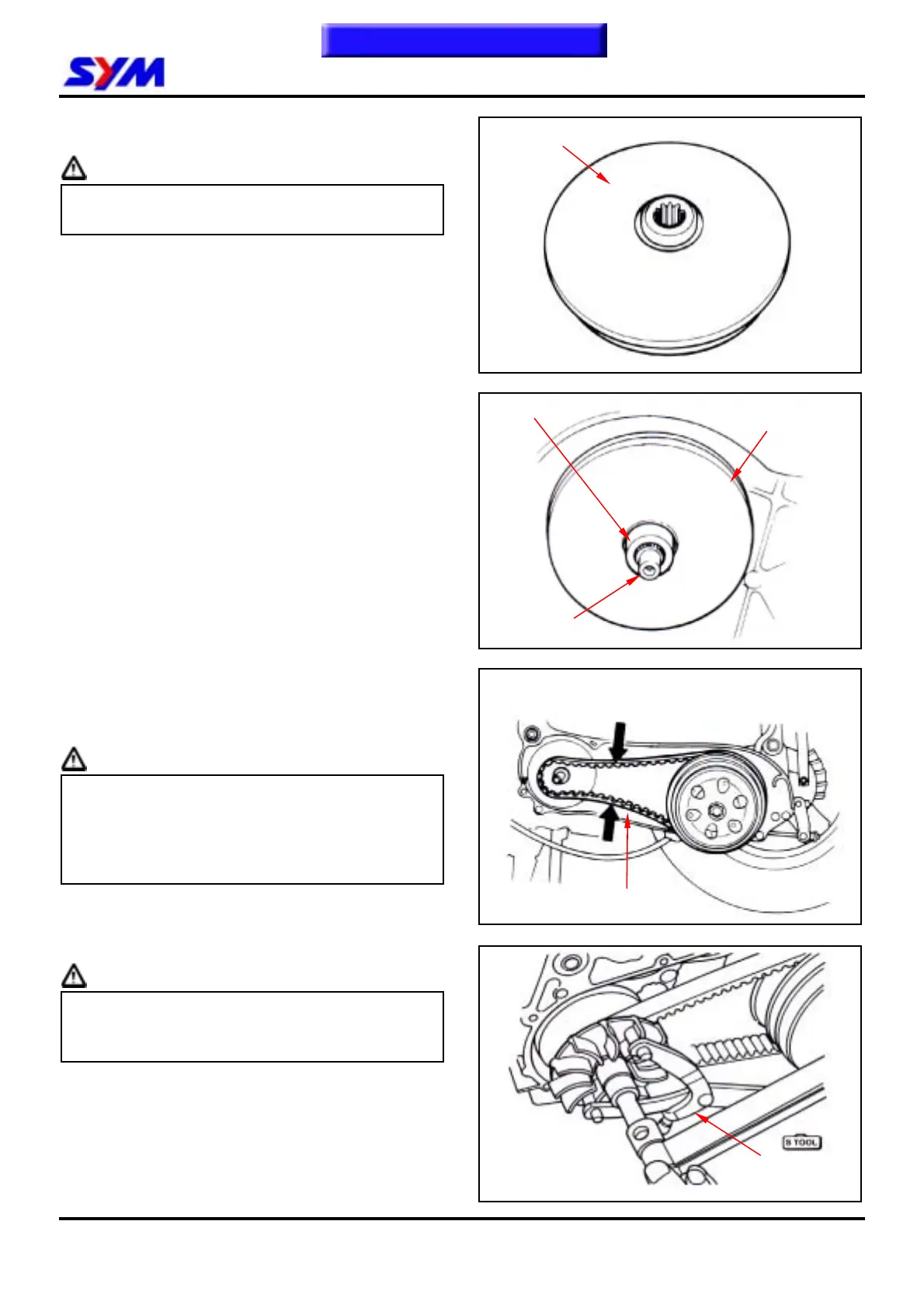 SYM

S TOOL