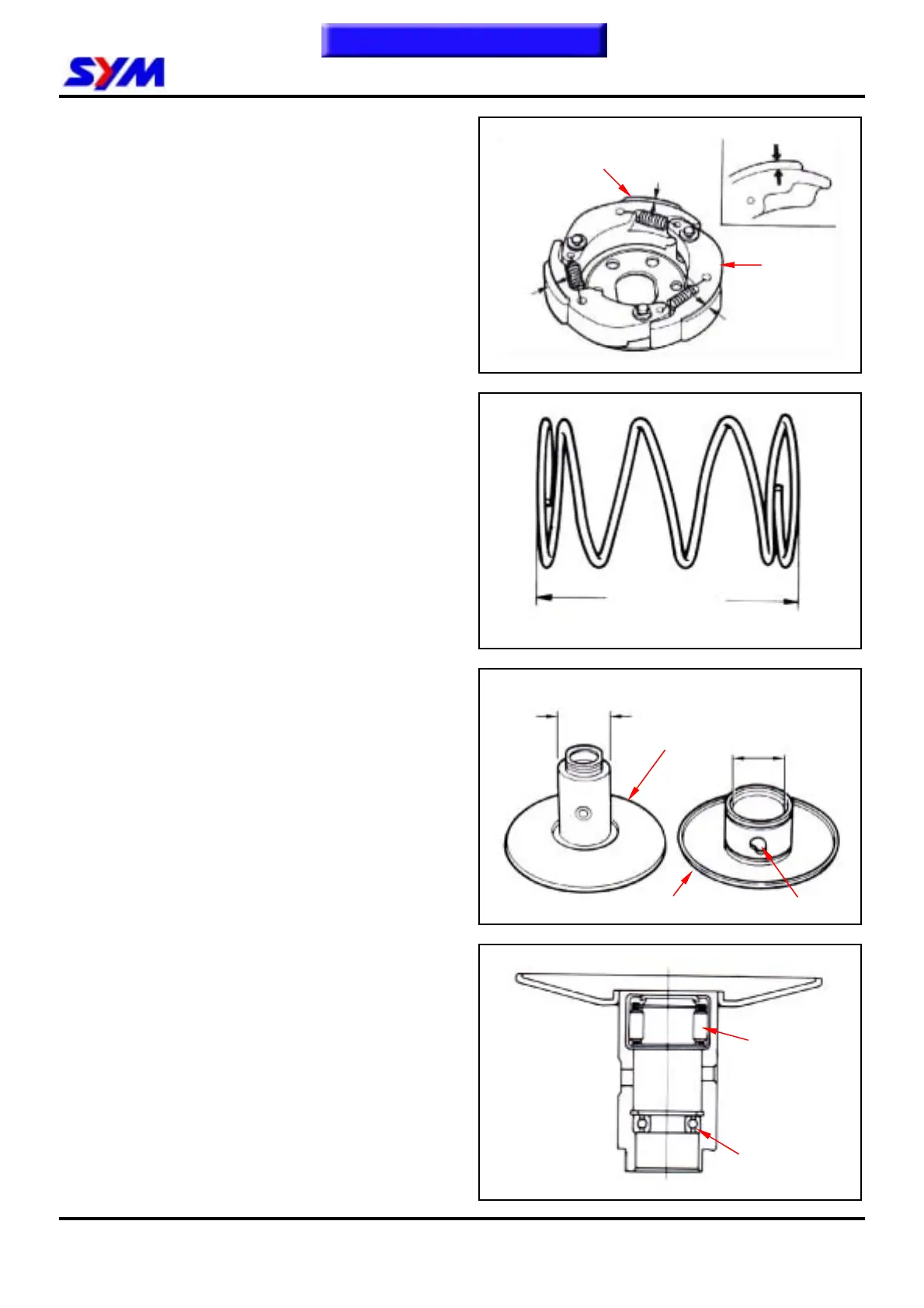 SYM