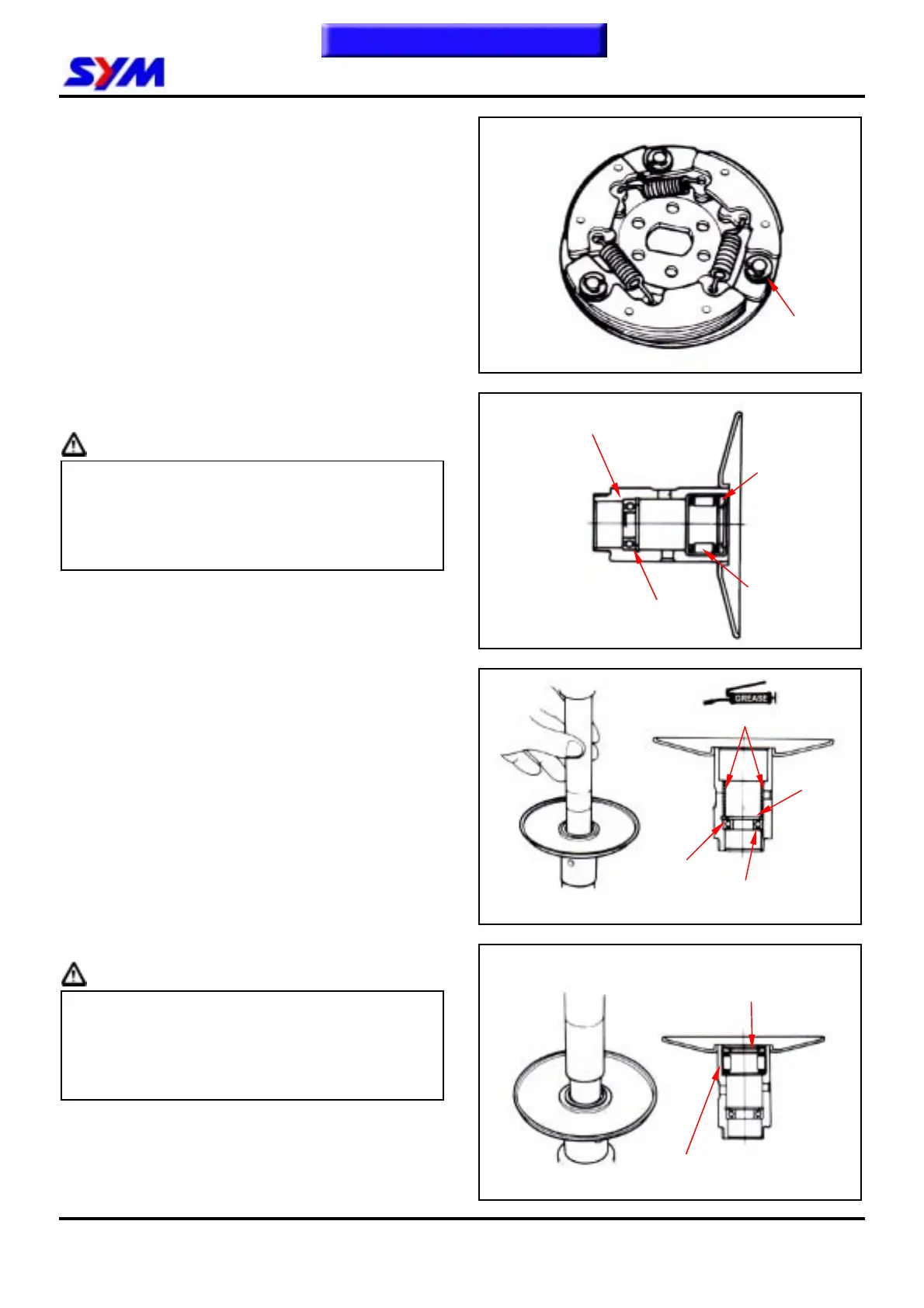 SYM

GREASE