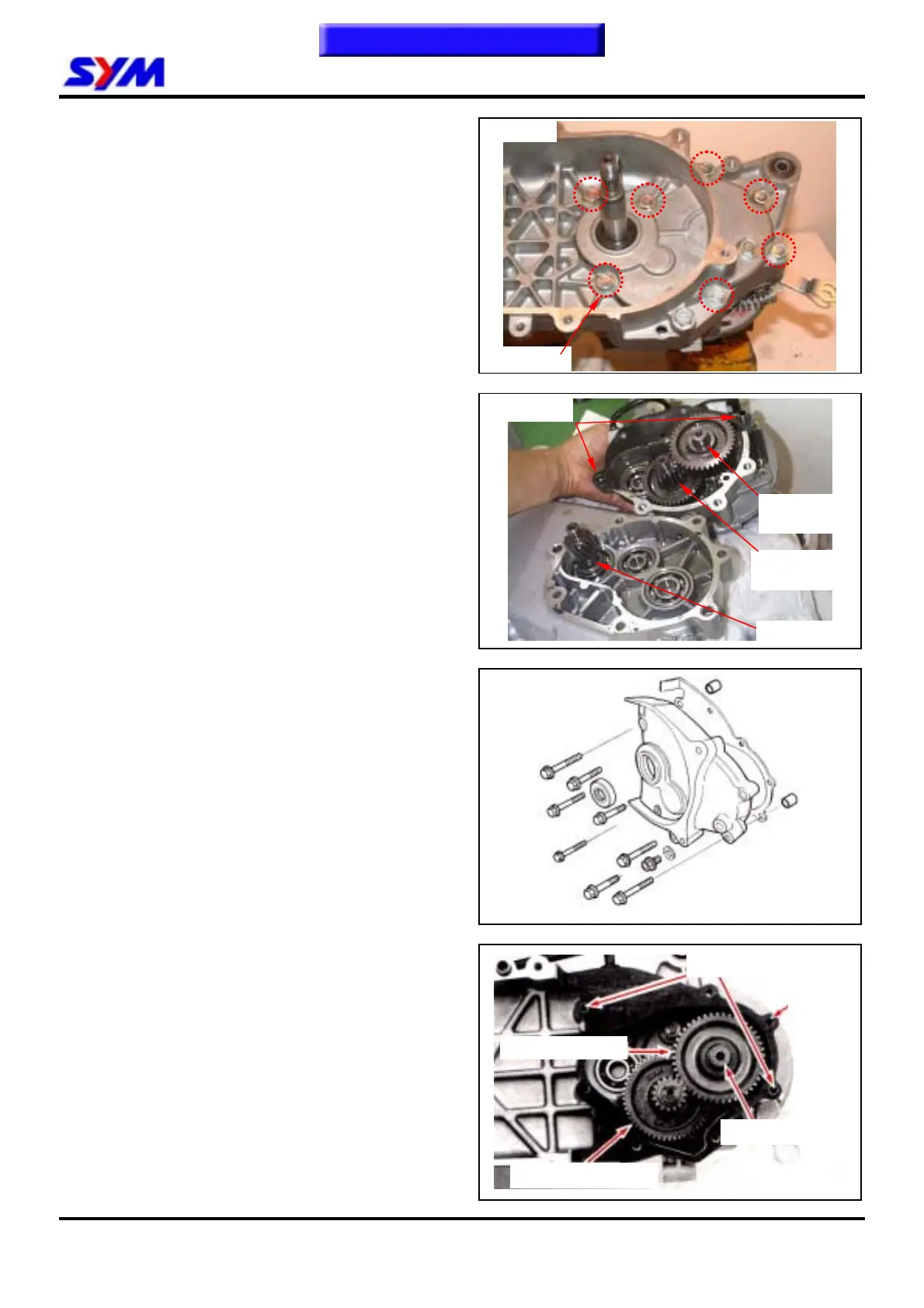 SYM