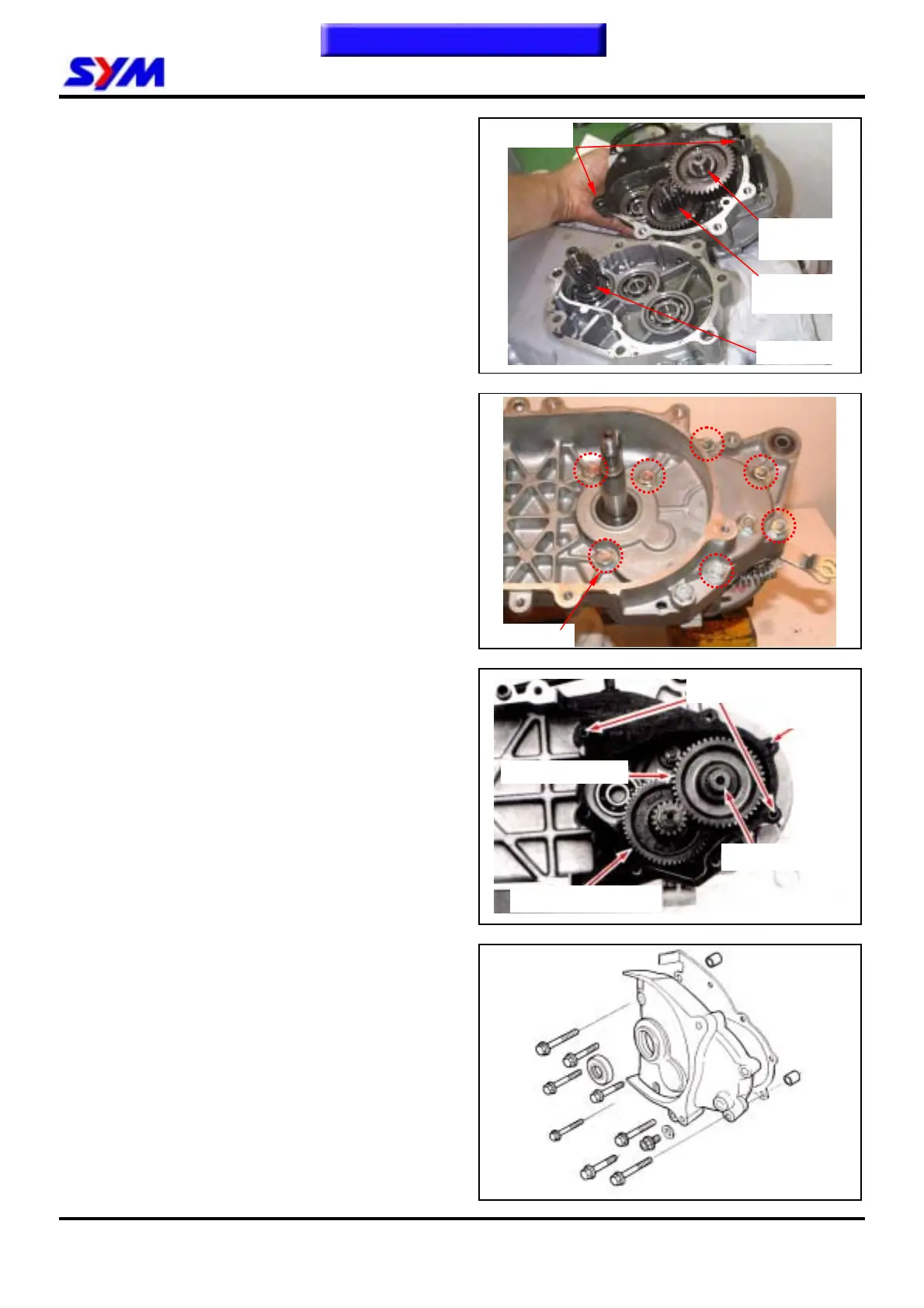 SYM