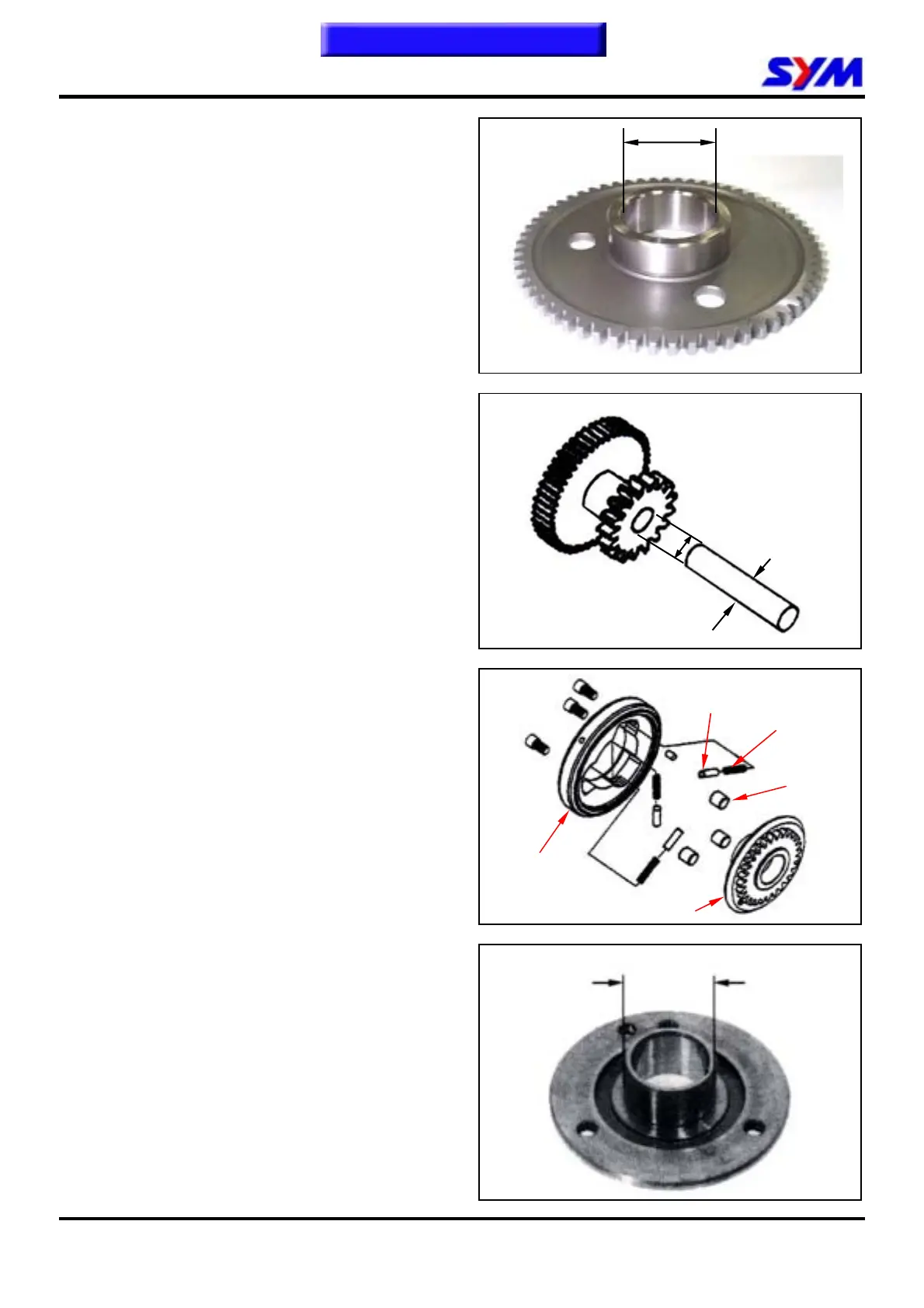 SYM