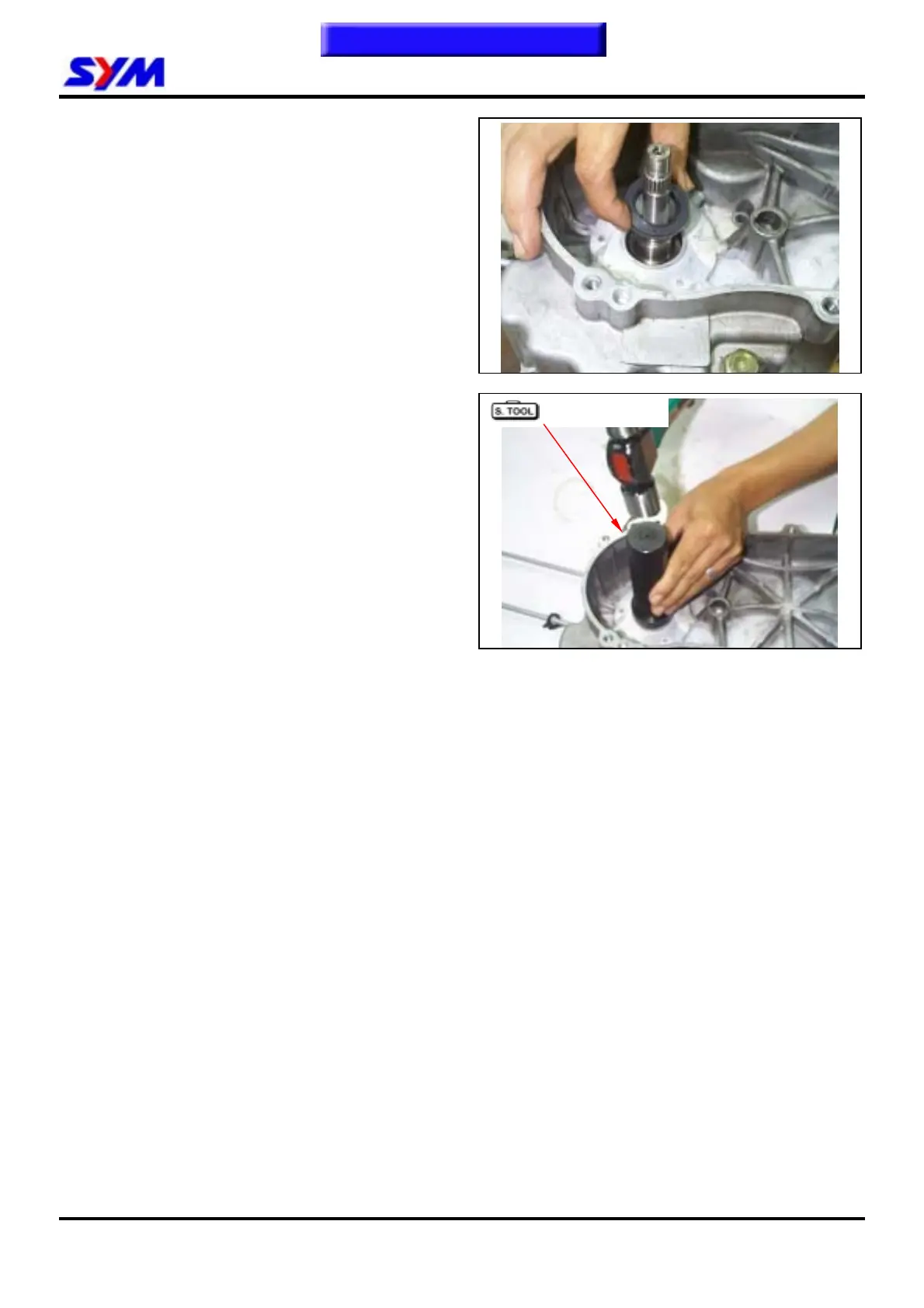 SYM

S. TOOL