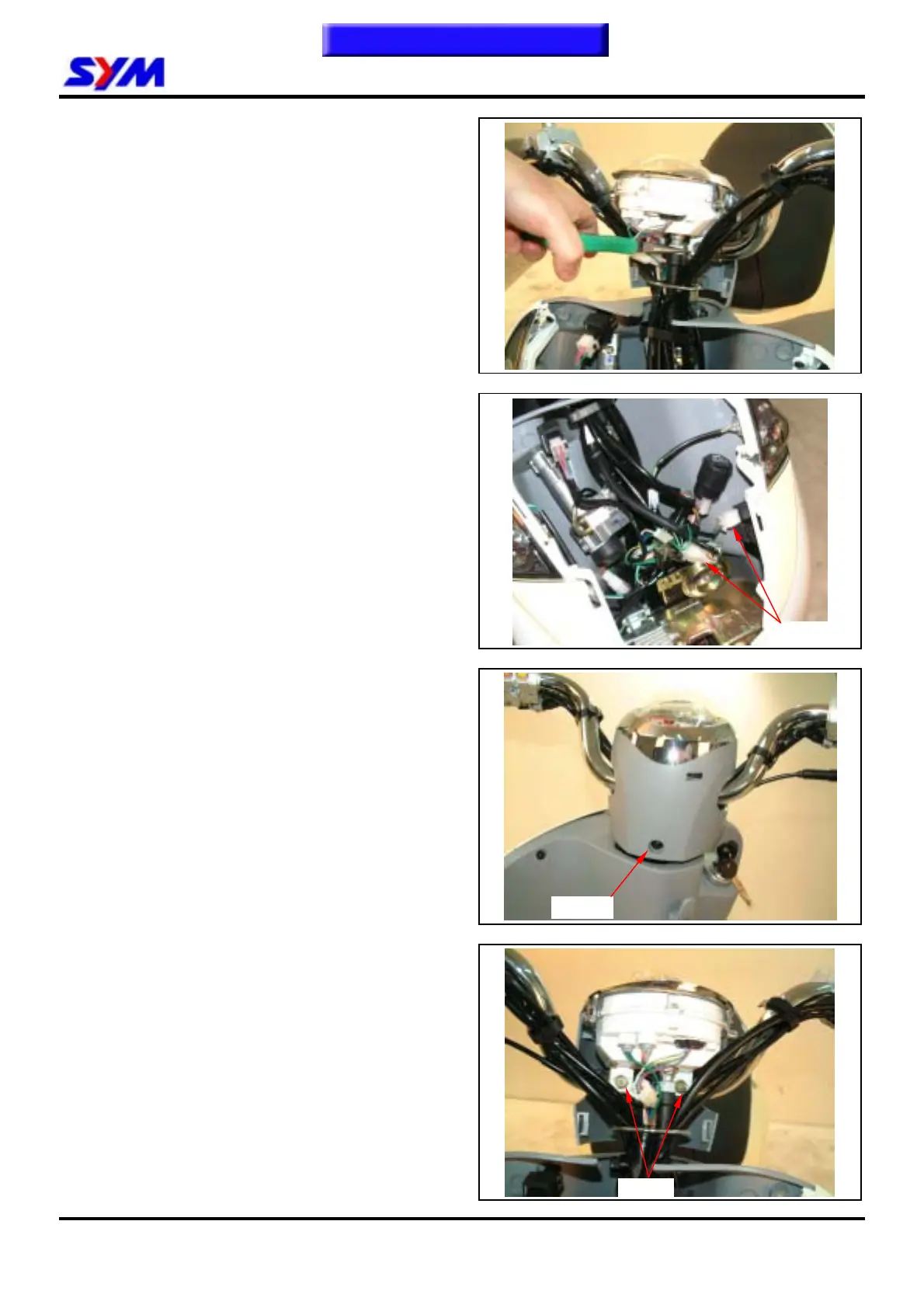 SYM