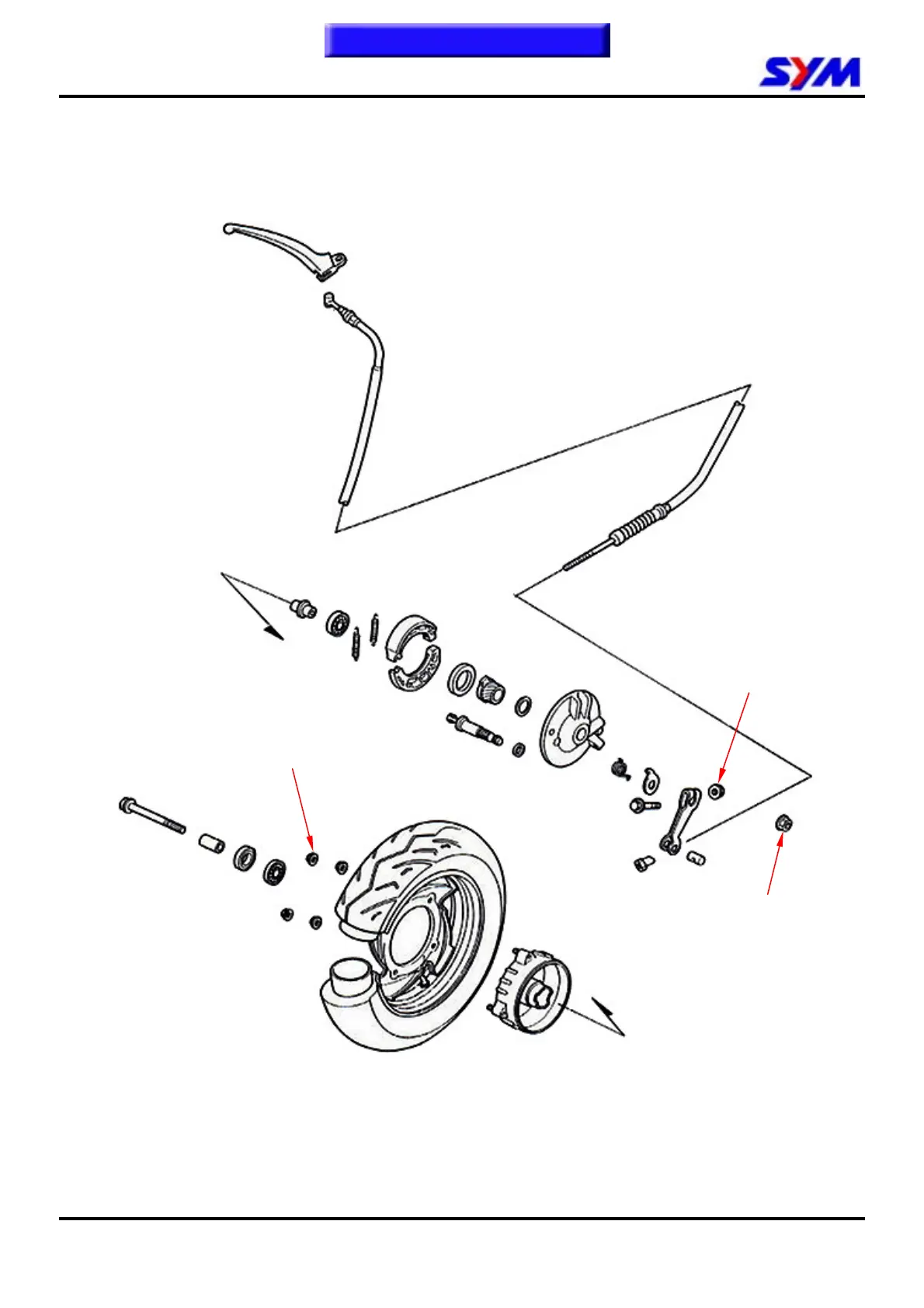 SYM