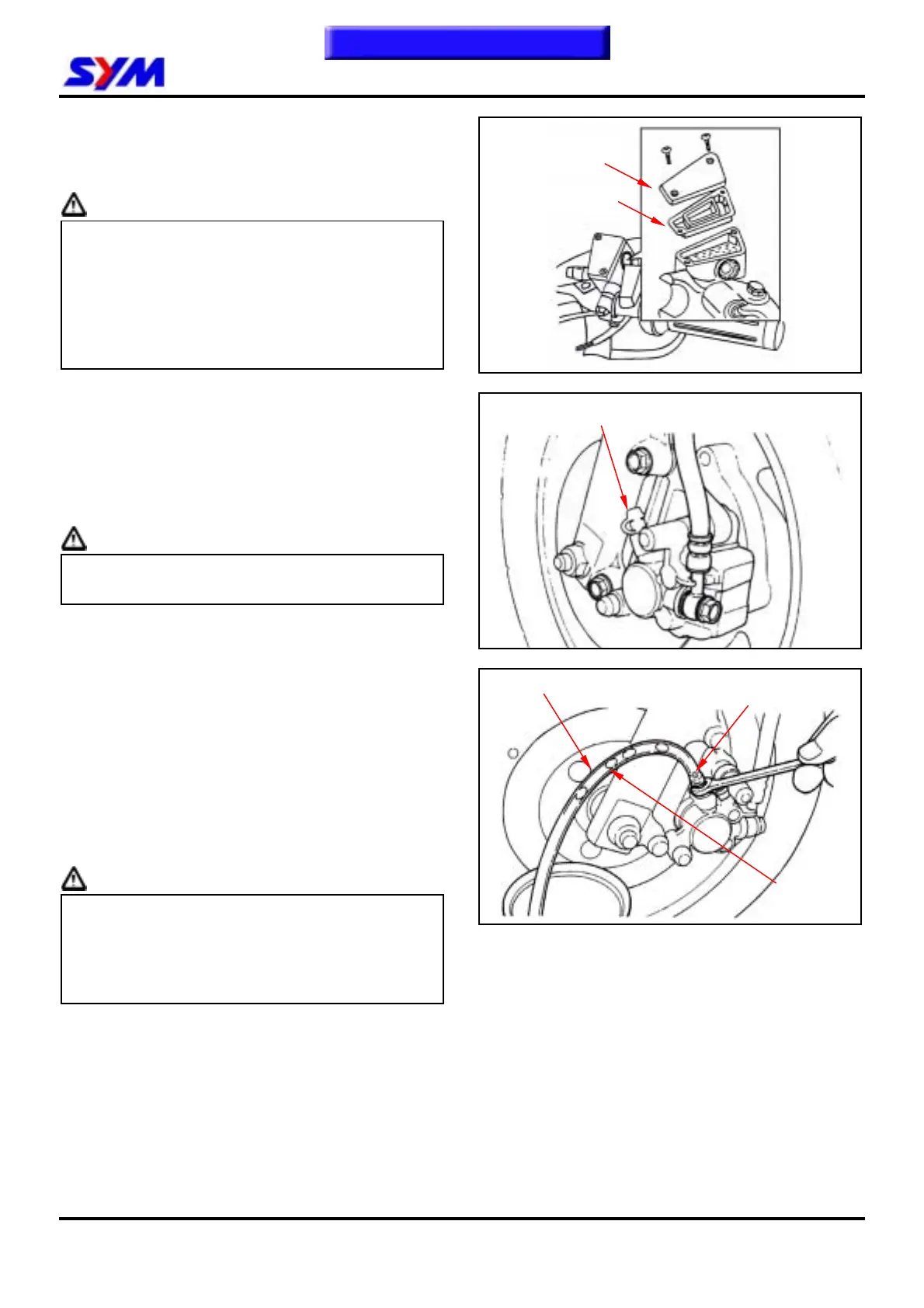 SYM