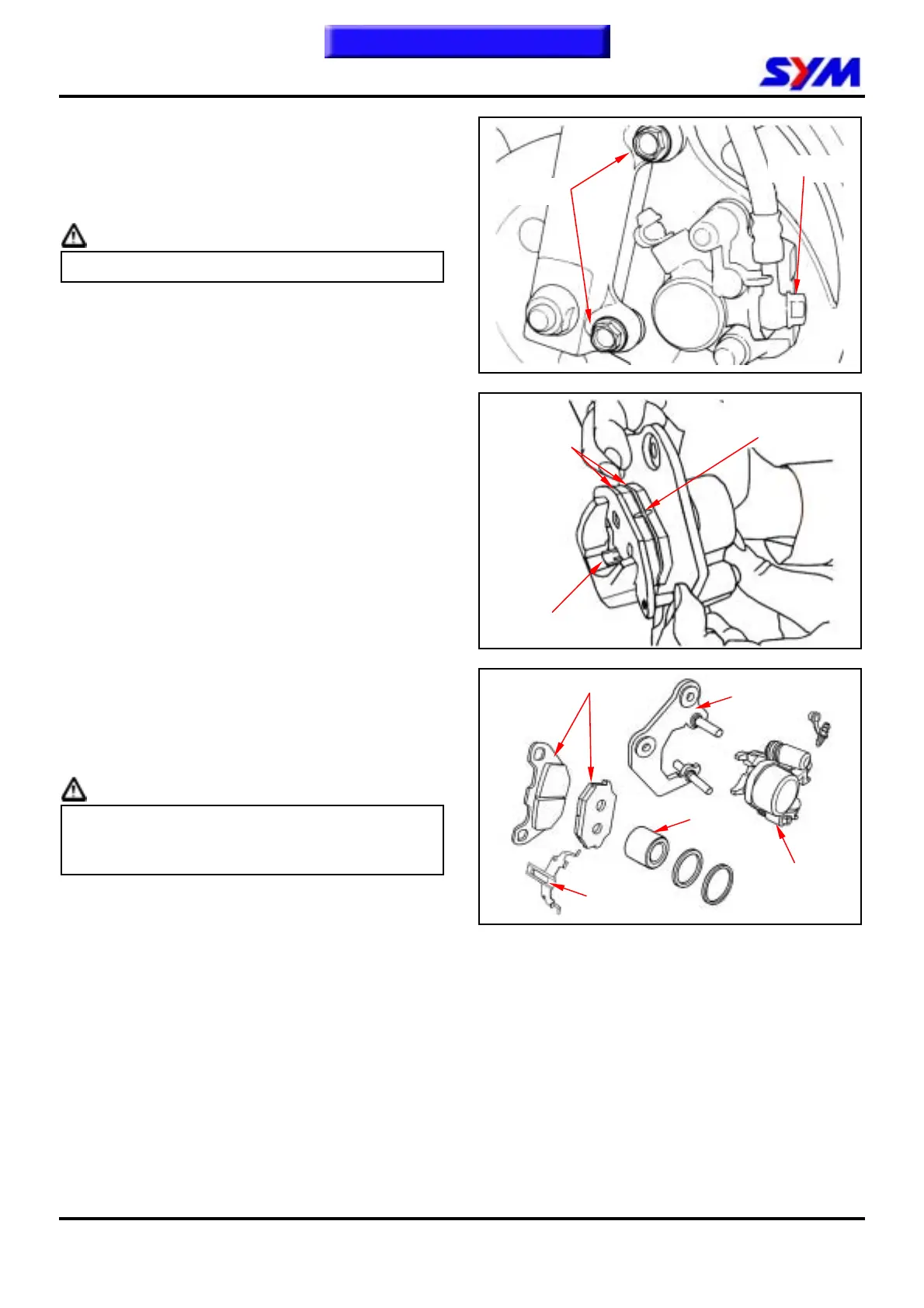 SYM