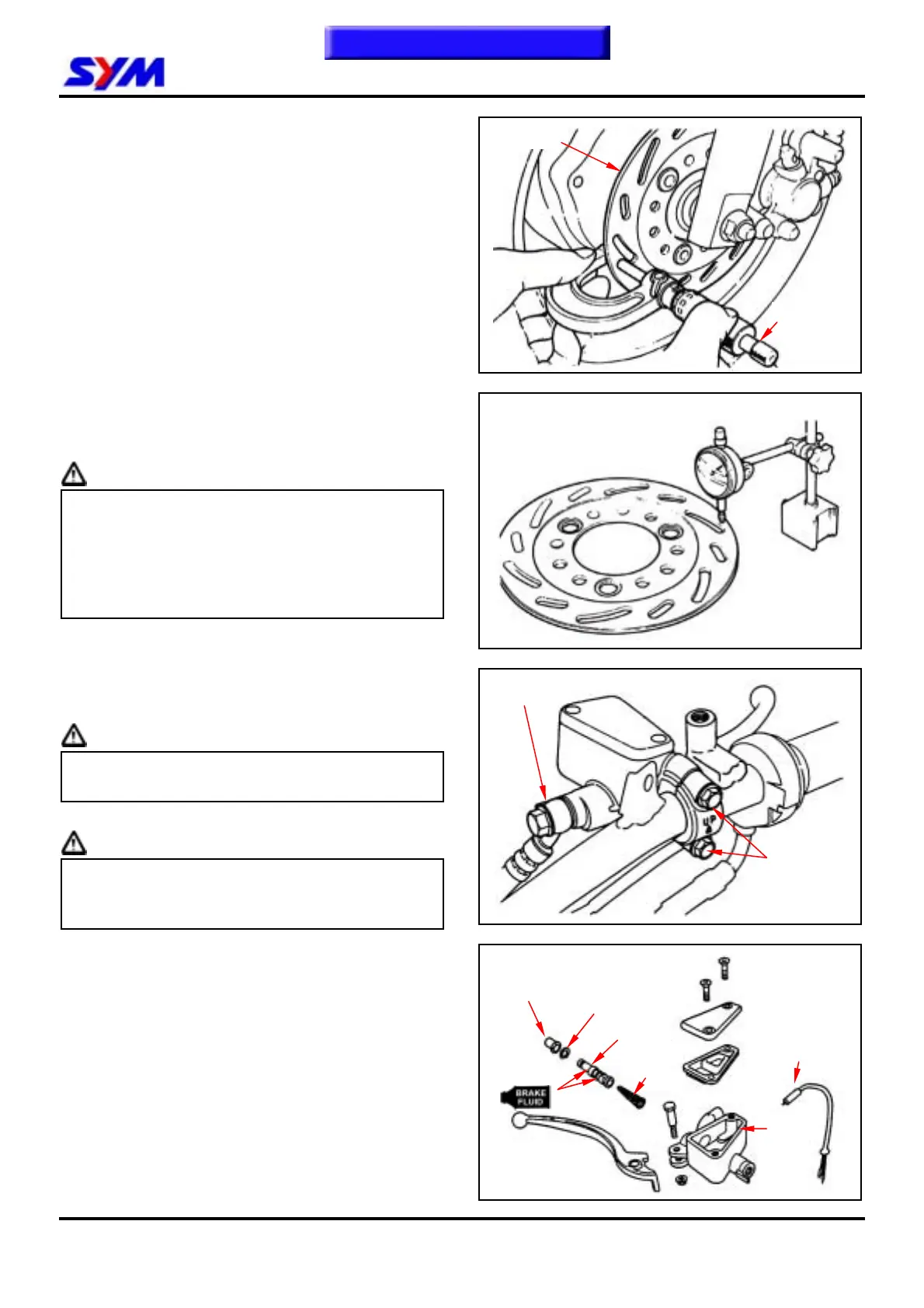 SYM

BRAKE FLUID