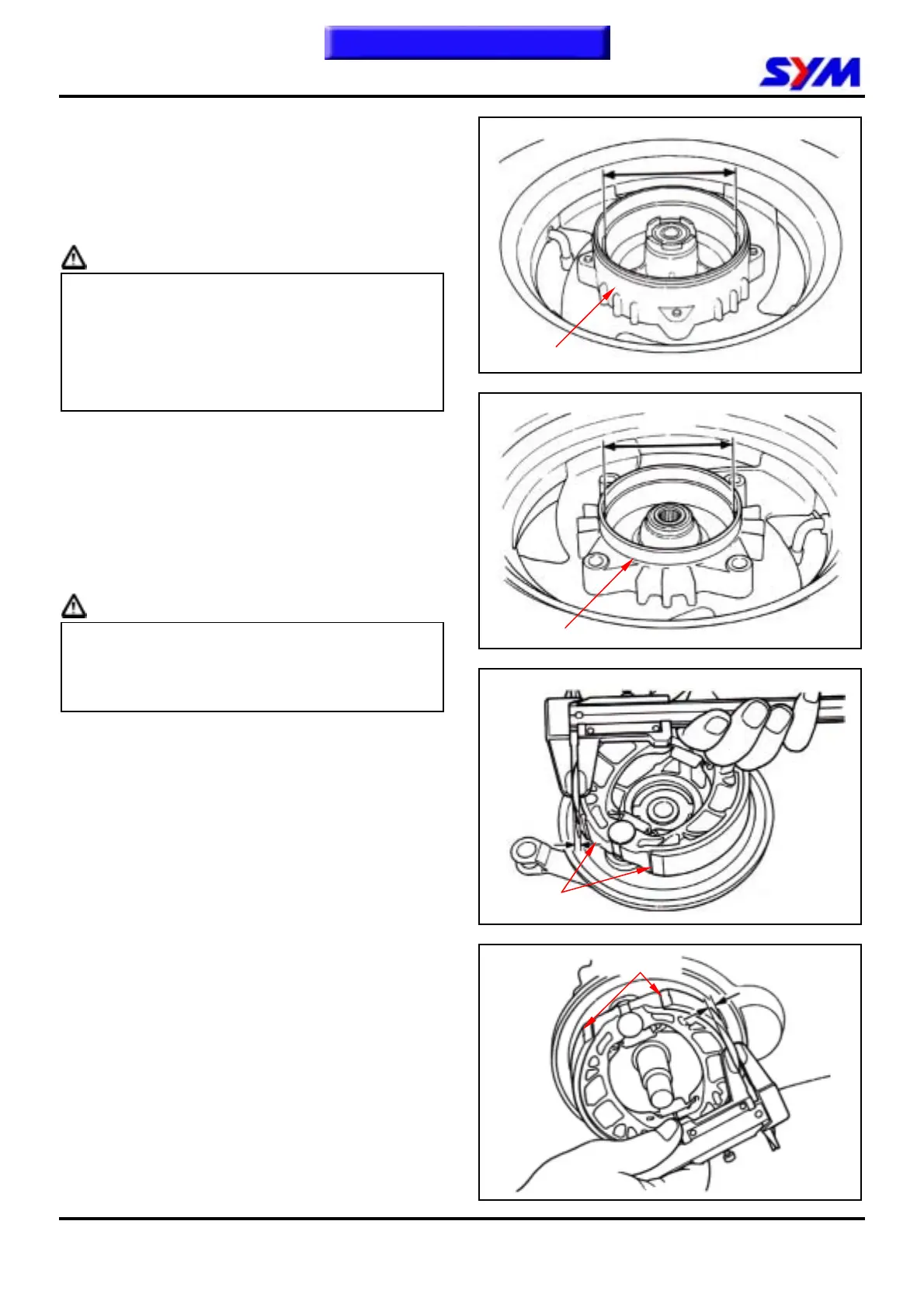 SYM