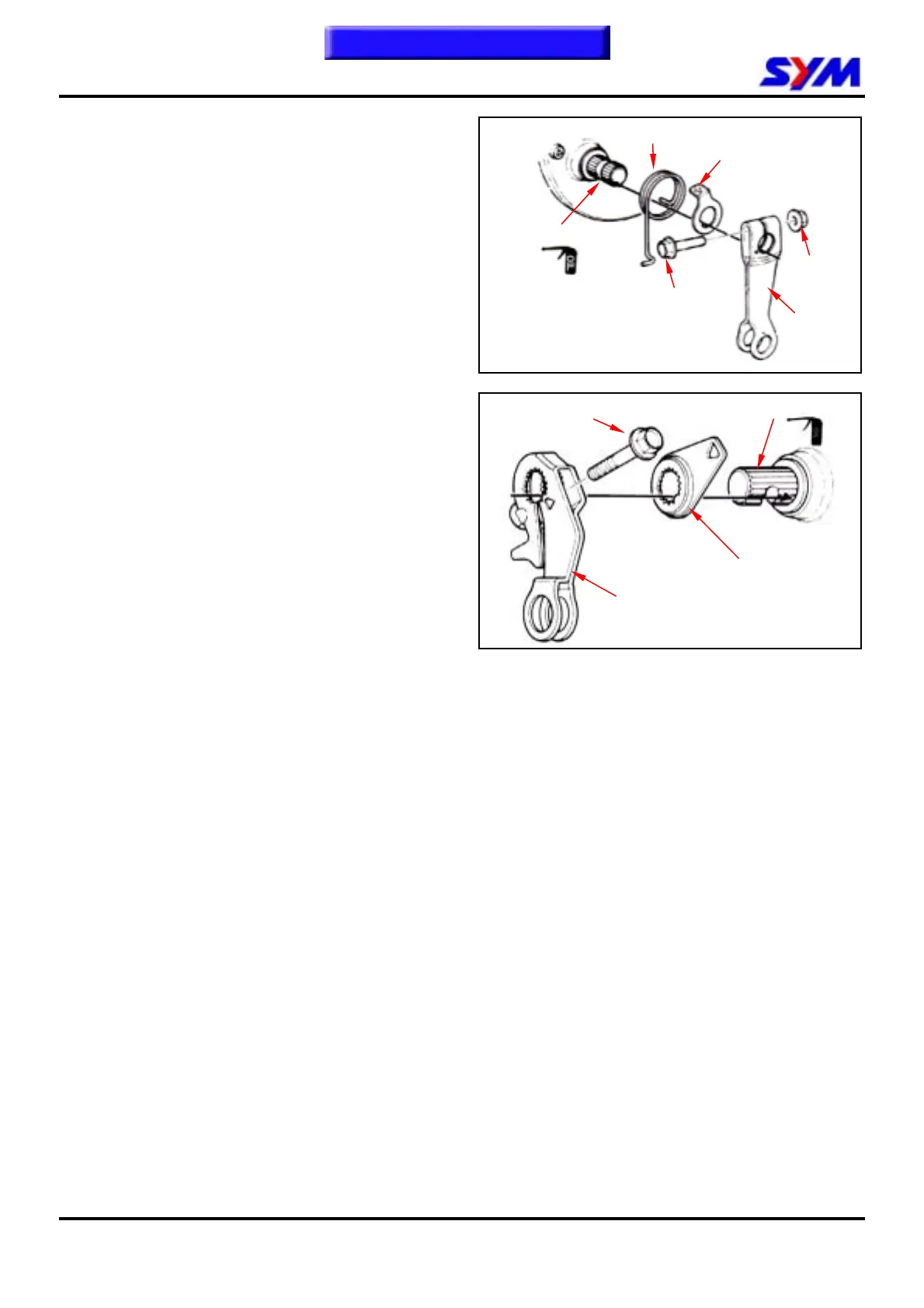 SYM