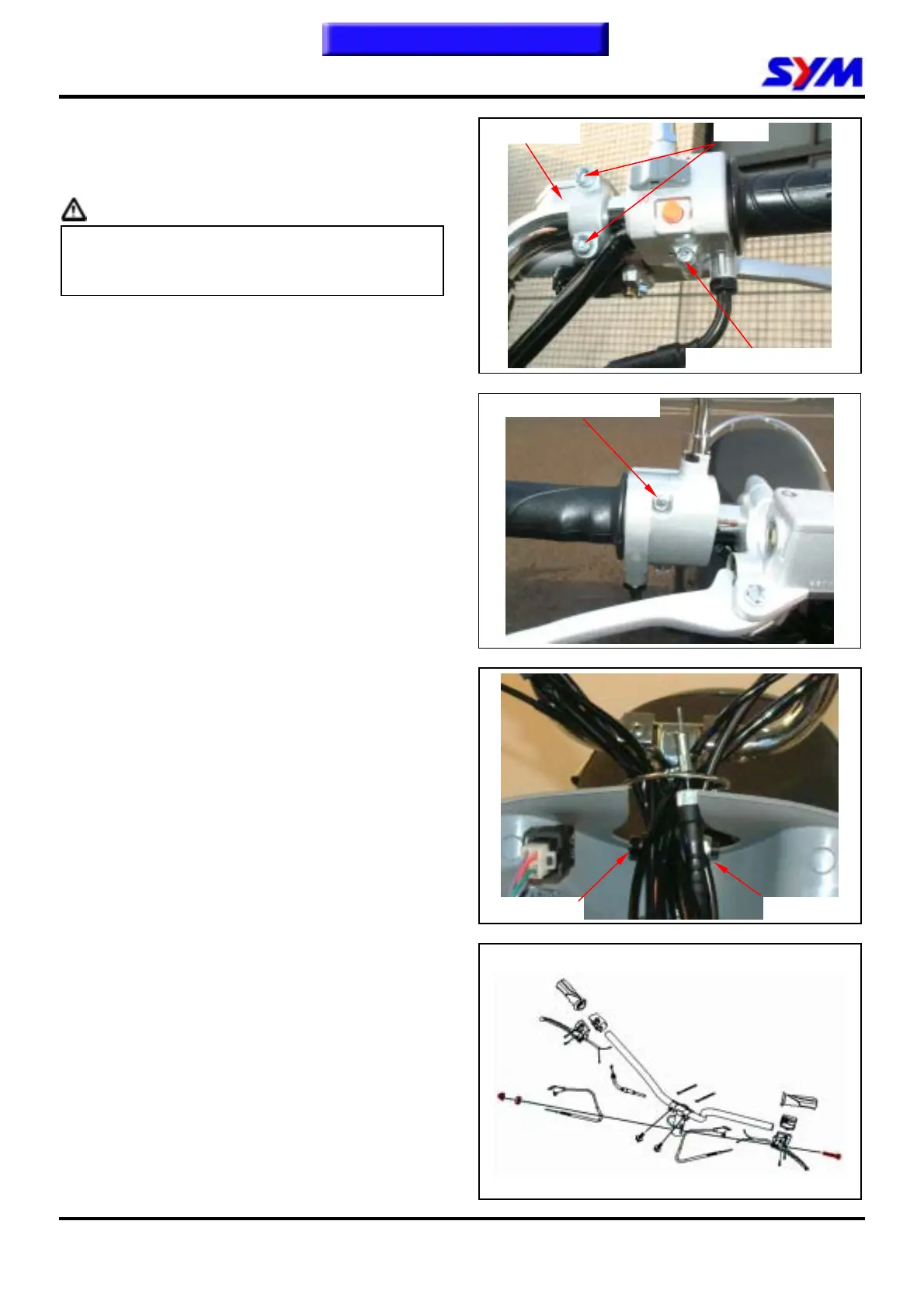 SYM