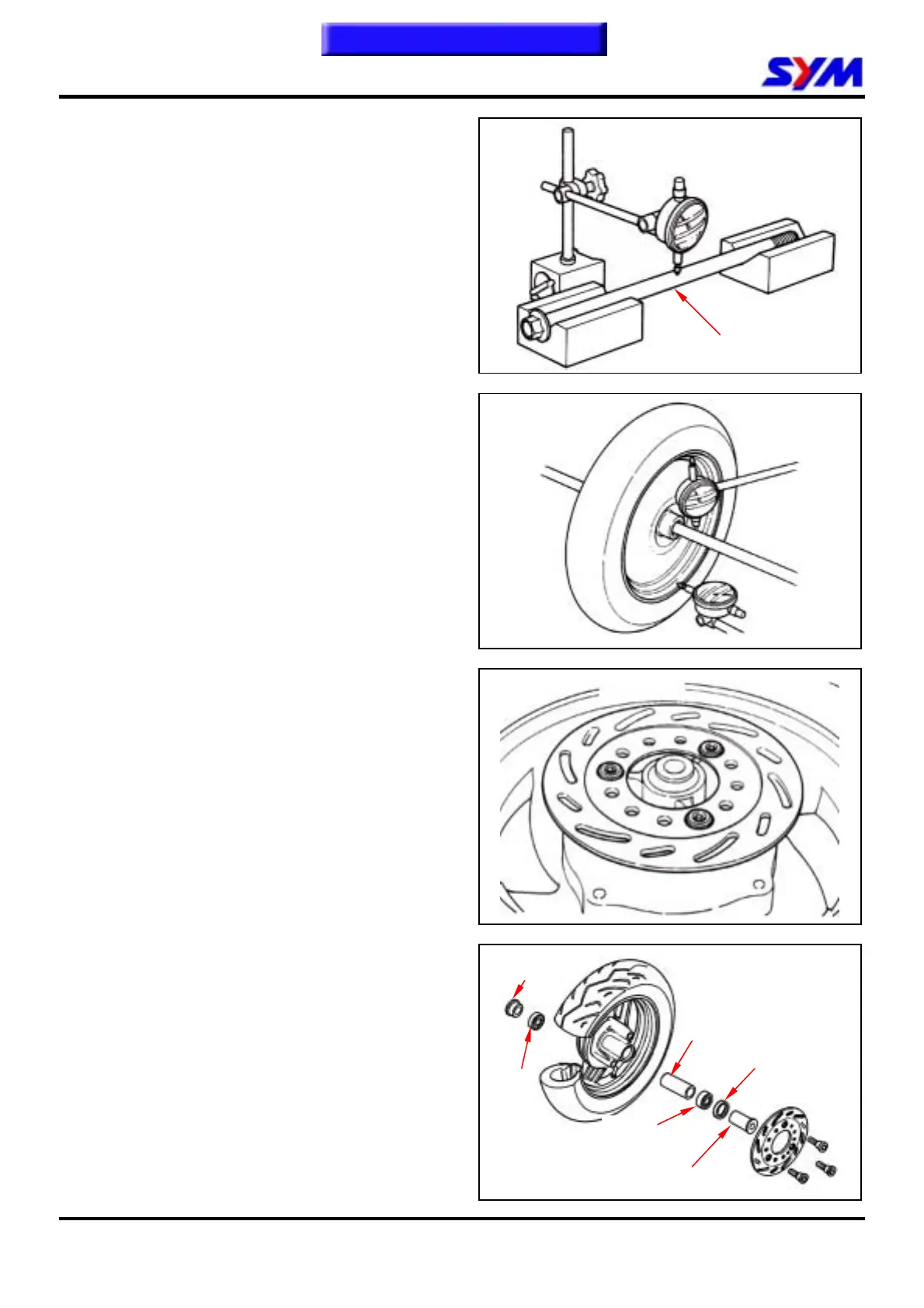 SYM