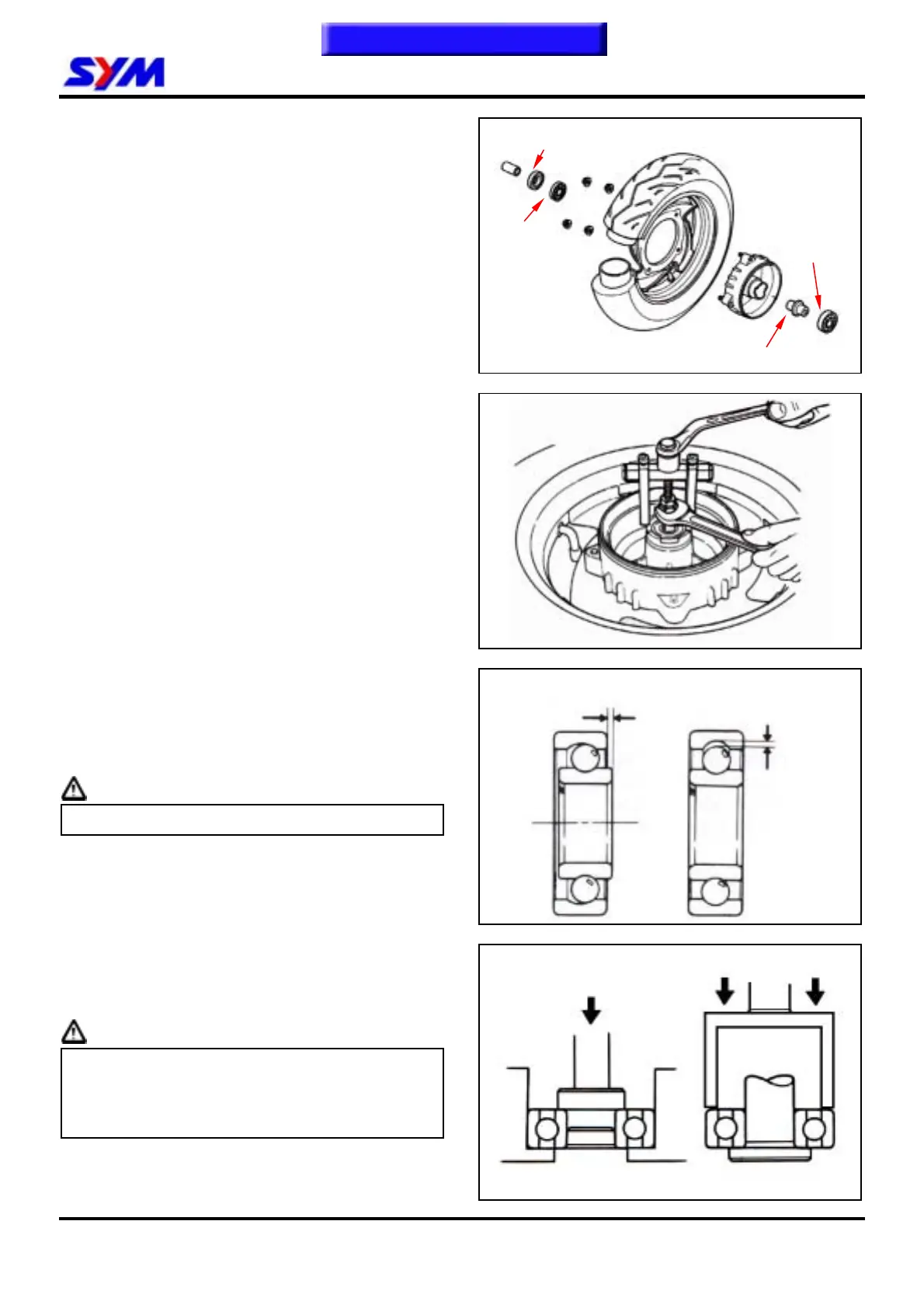 SYM