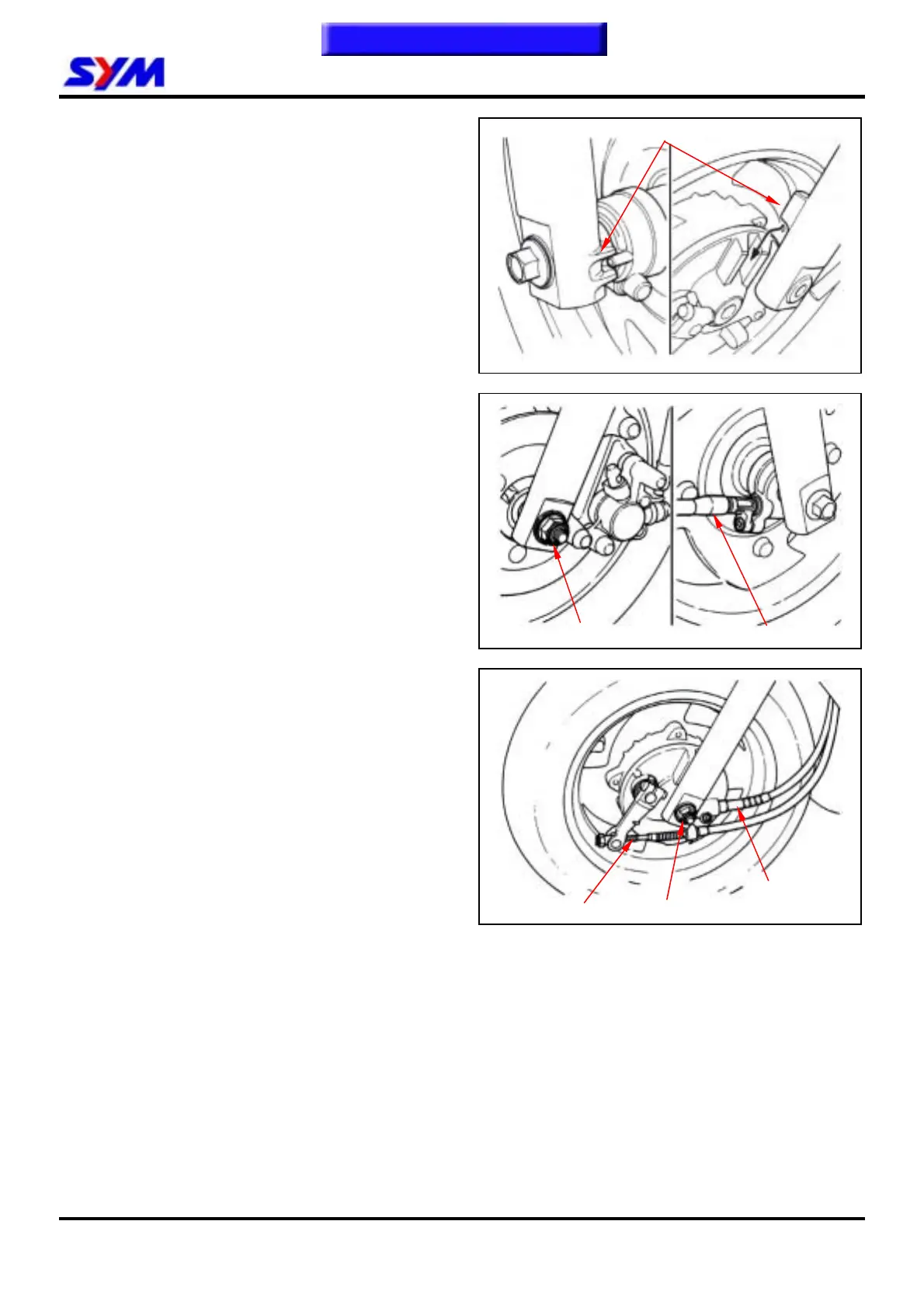 SYM