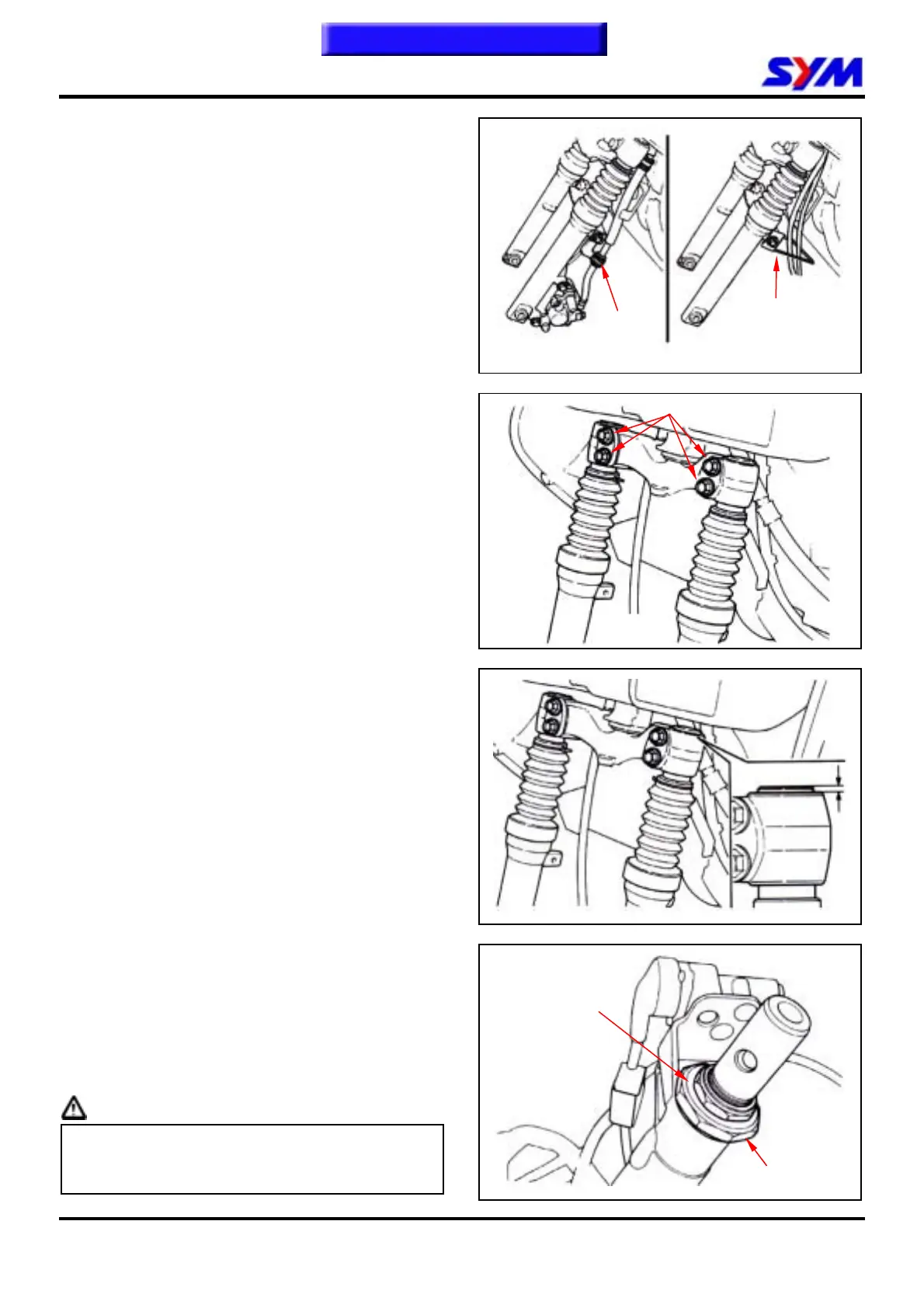 SYM