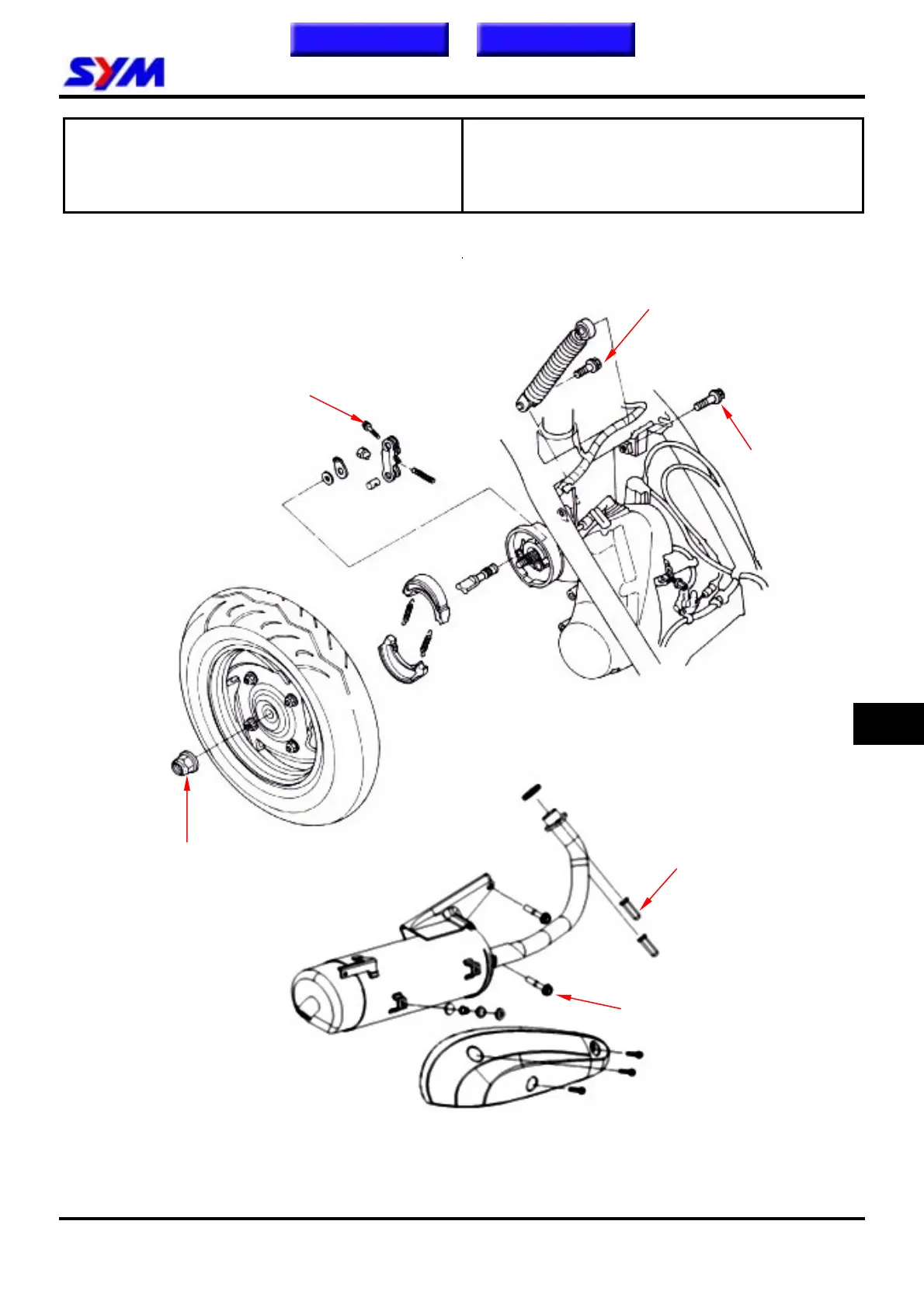 SYM