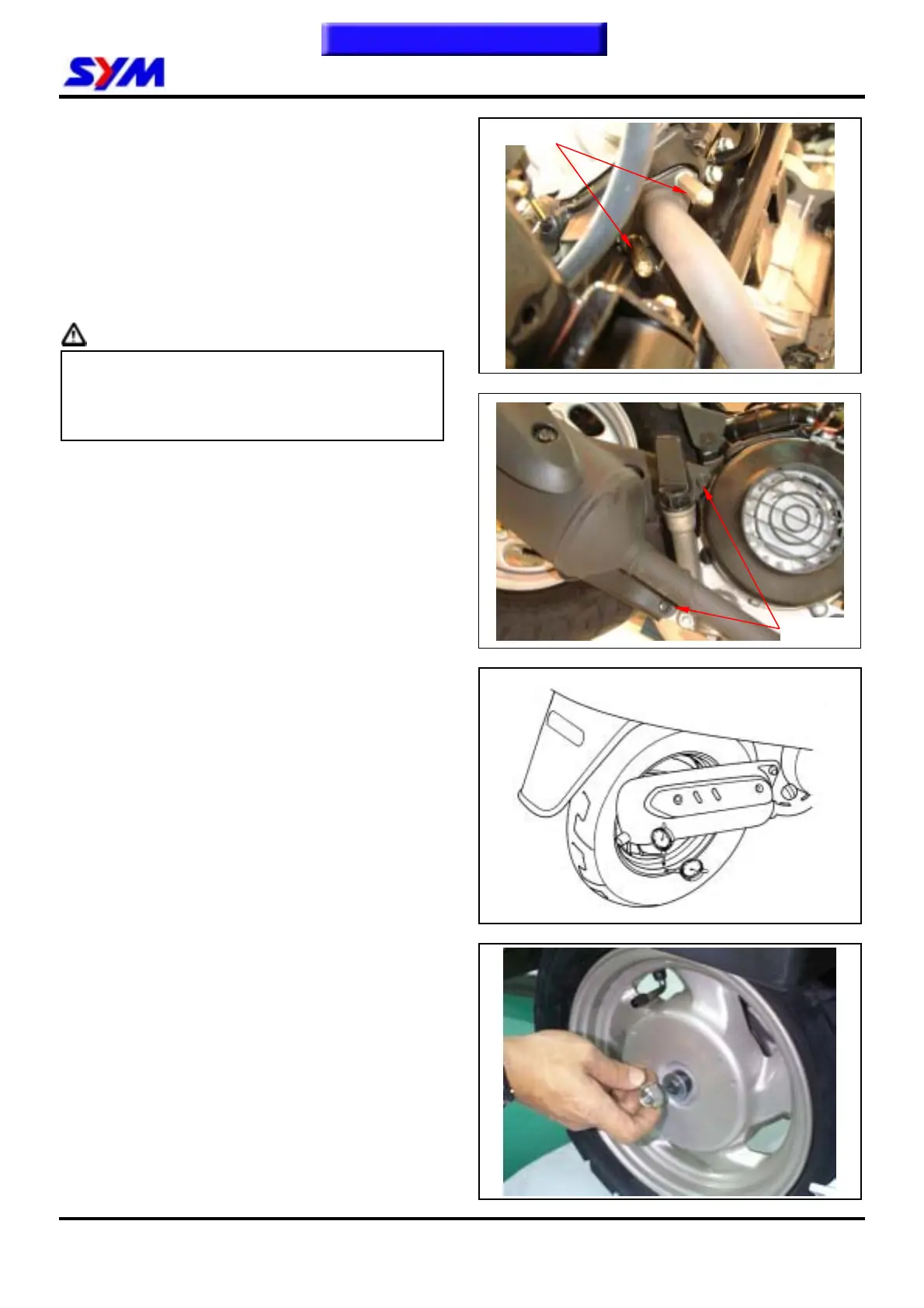 SYM