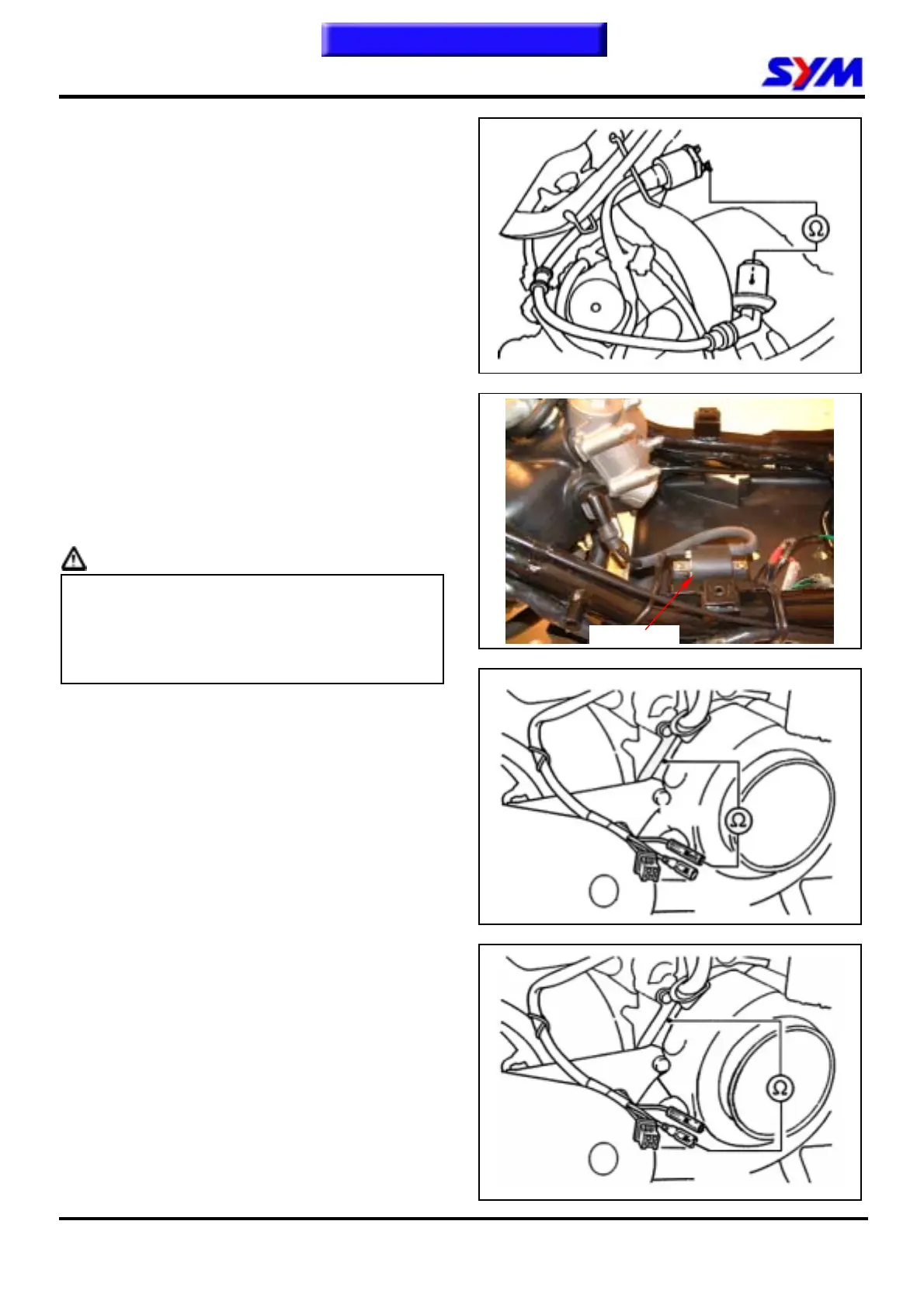 SYM

Ω

Ω

Ω