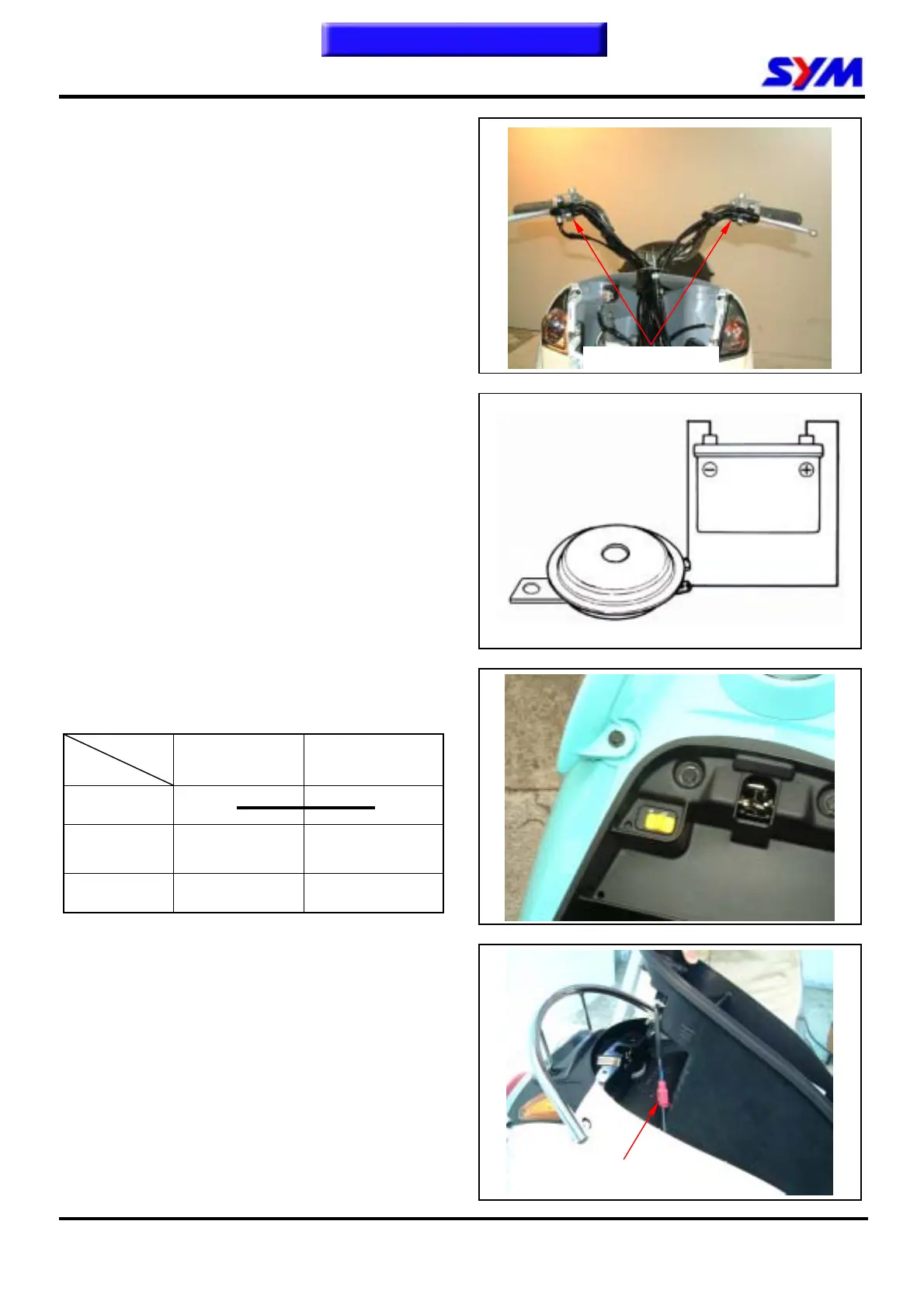 SYM