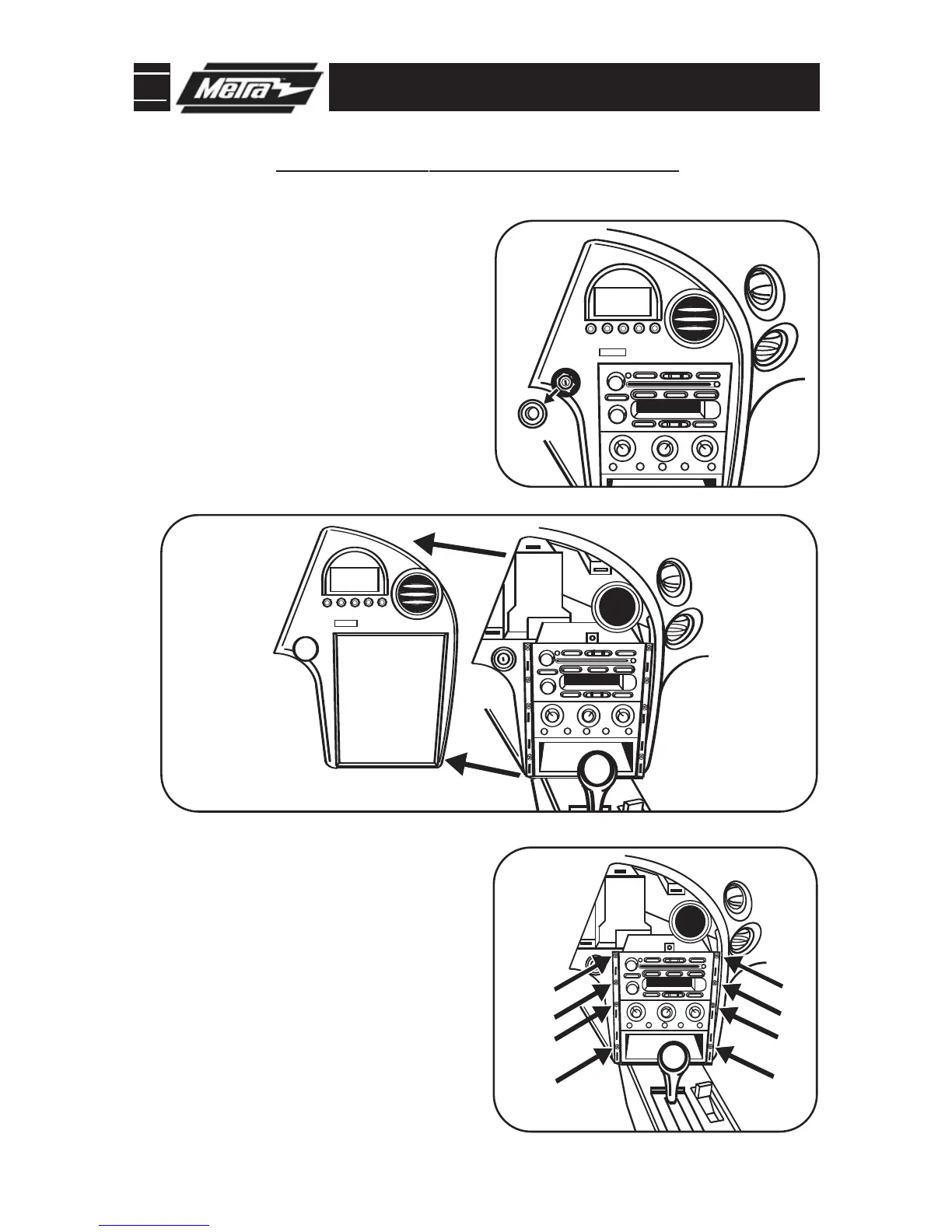 Metra