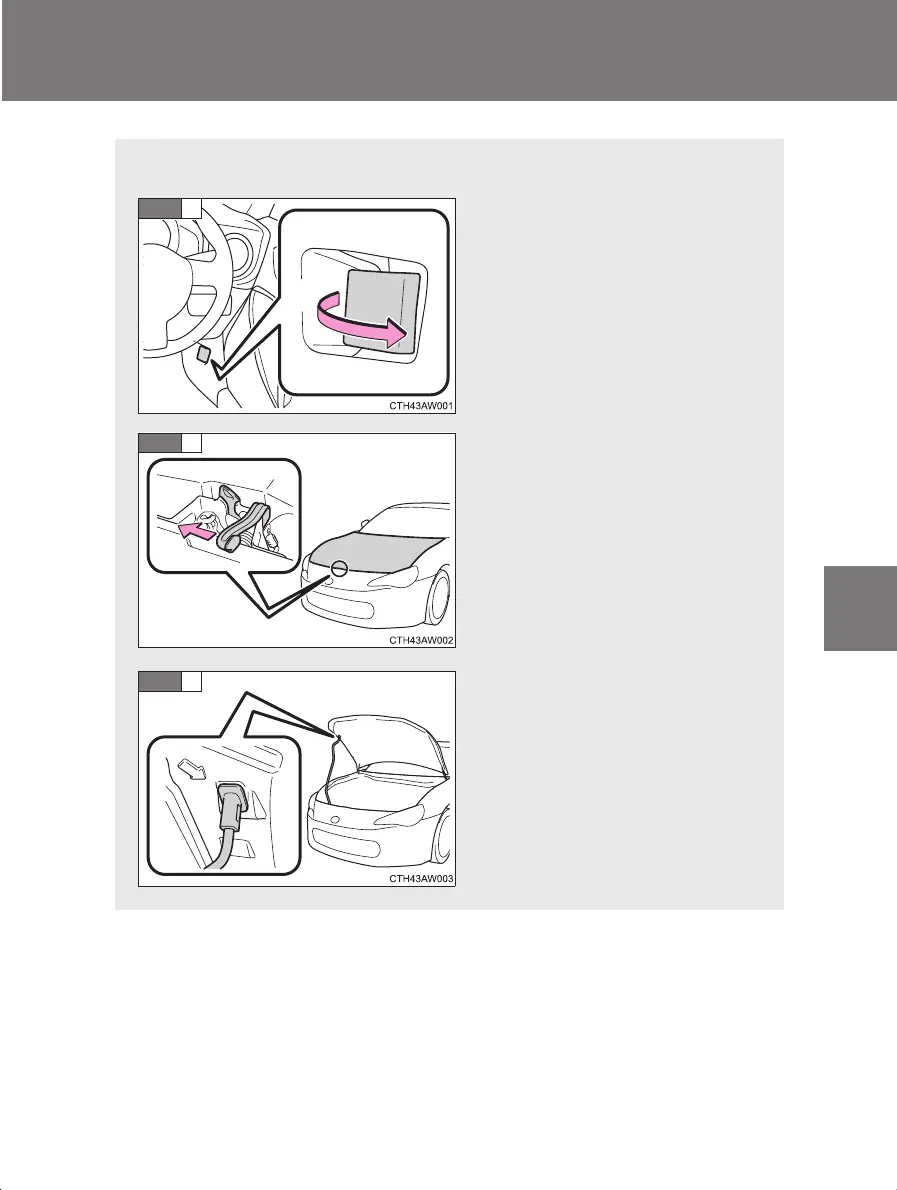 CTH43AW001

CTH43AW002

CTH43AW003