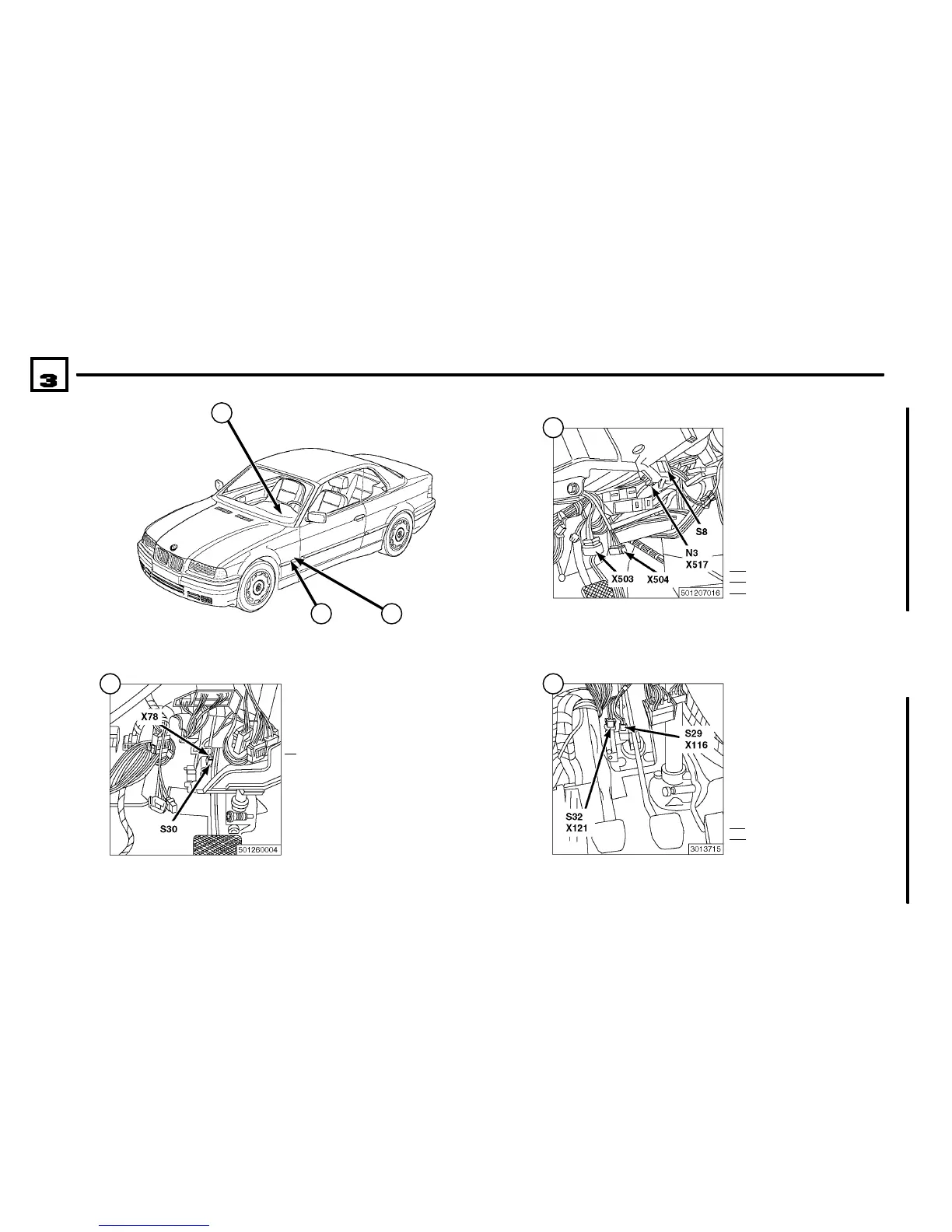 3

S8
N3
X517
X503
X504
501207016

X78
S30
501260004

S29
X116
S32
X121
3013715