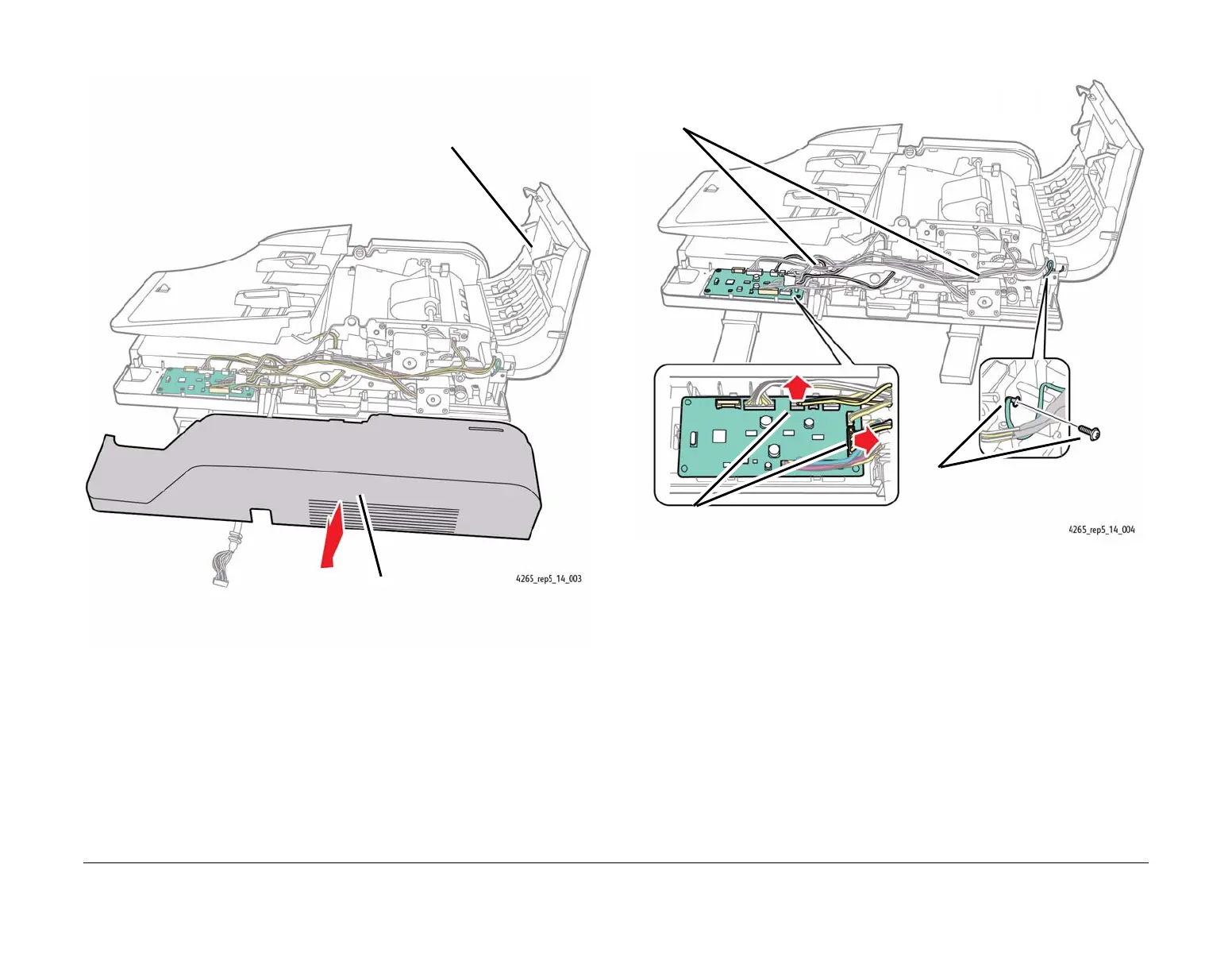 4265_rep5_14_003

4265_rep5_14_004