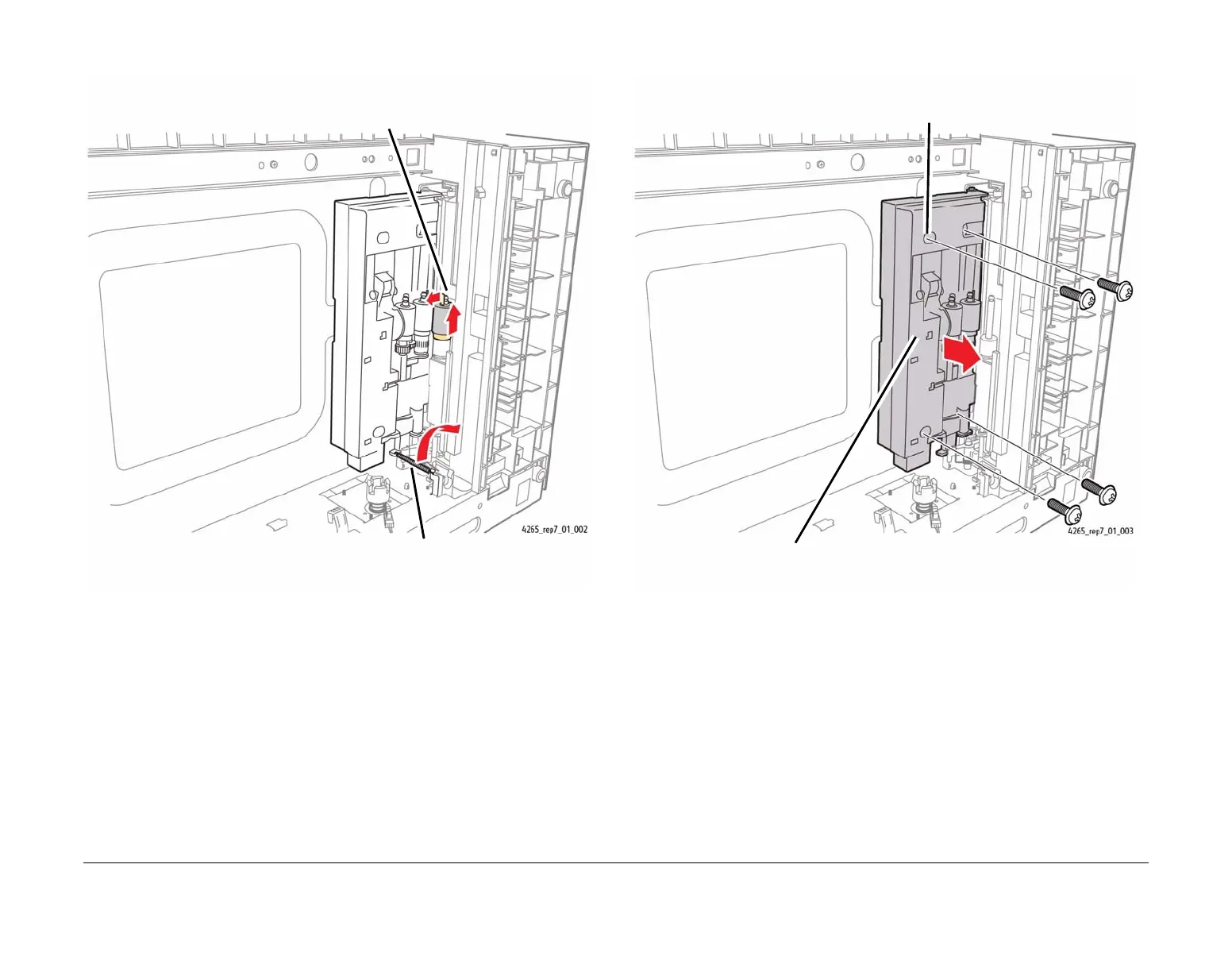 4265_rep7_01_002

4265_rep7_01_003