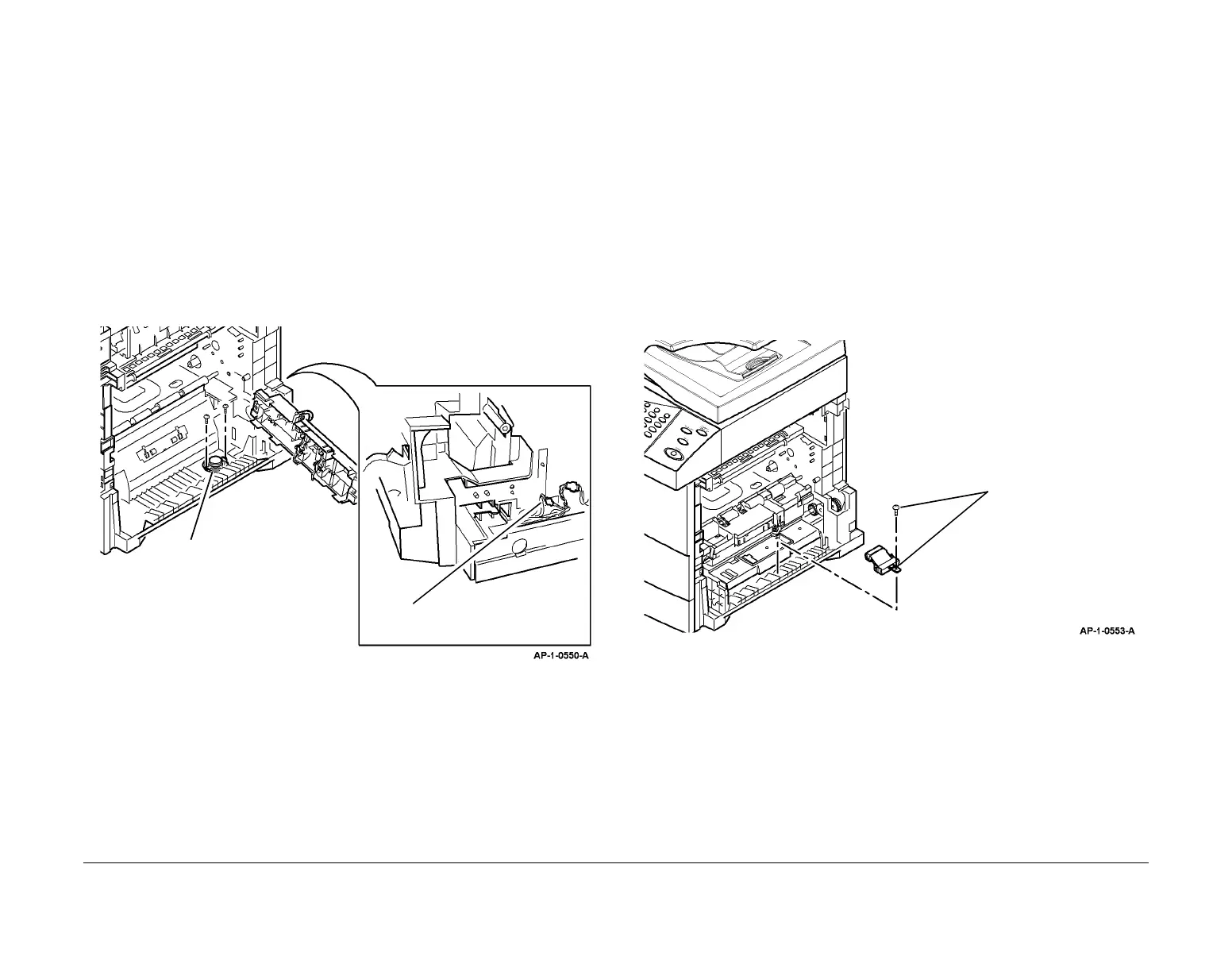 AP-1-0550-A

AP-1-0553-A