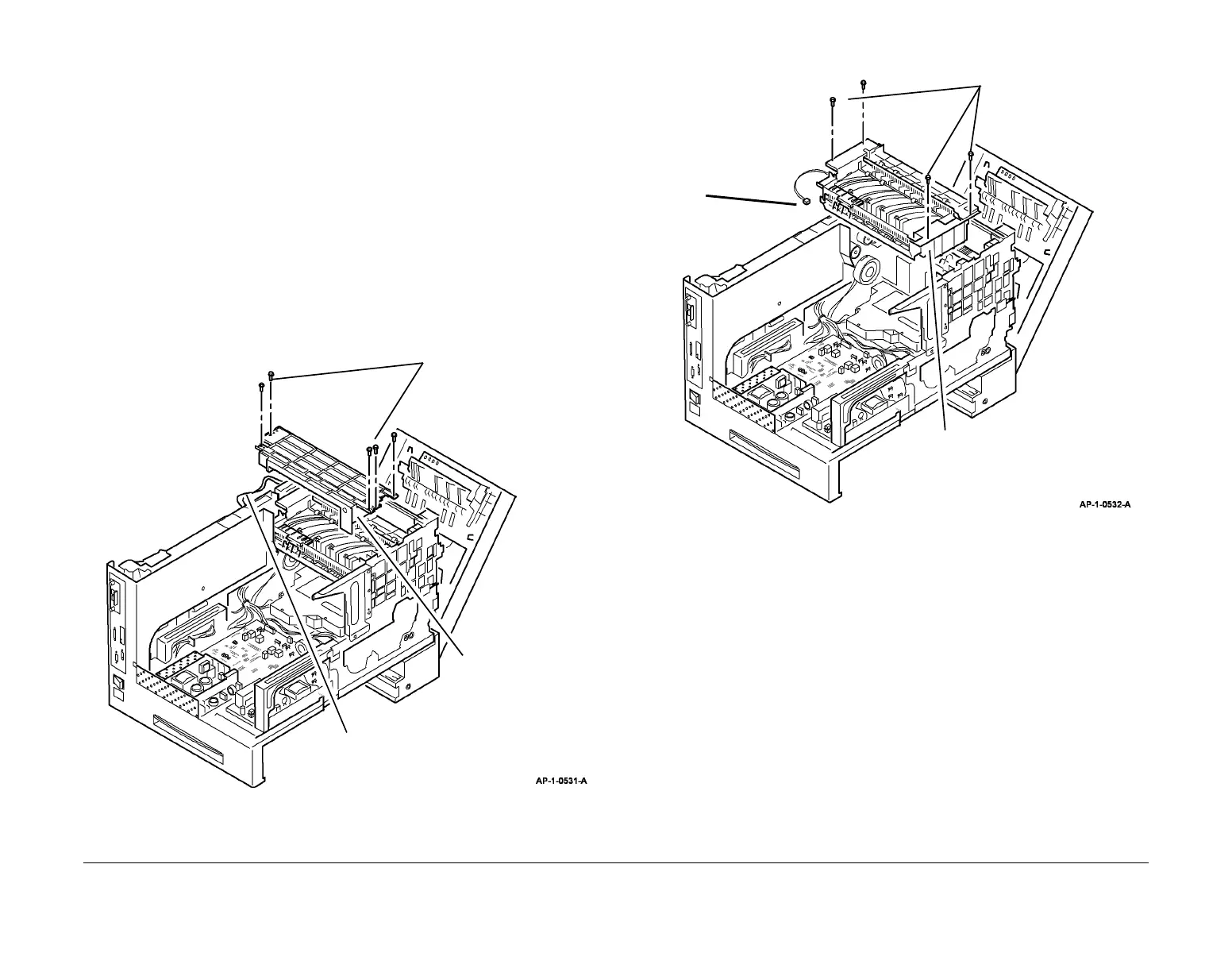 AP-1-0531-A

AP-1-0532-A